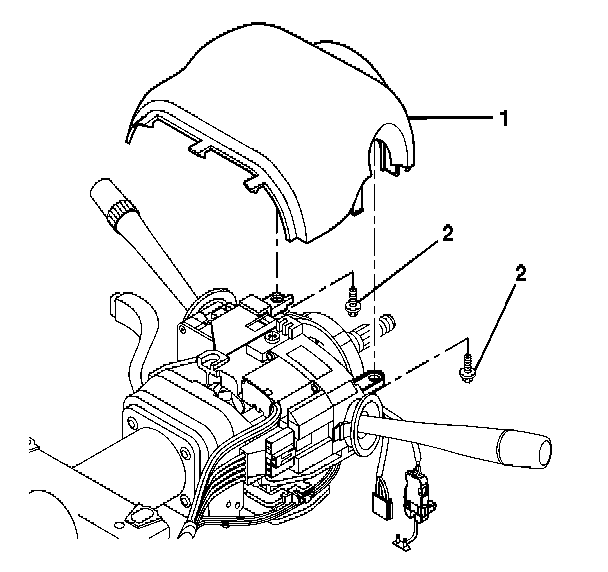 1
2
2