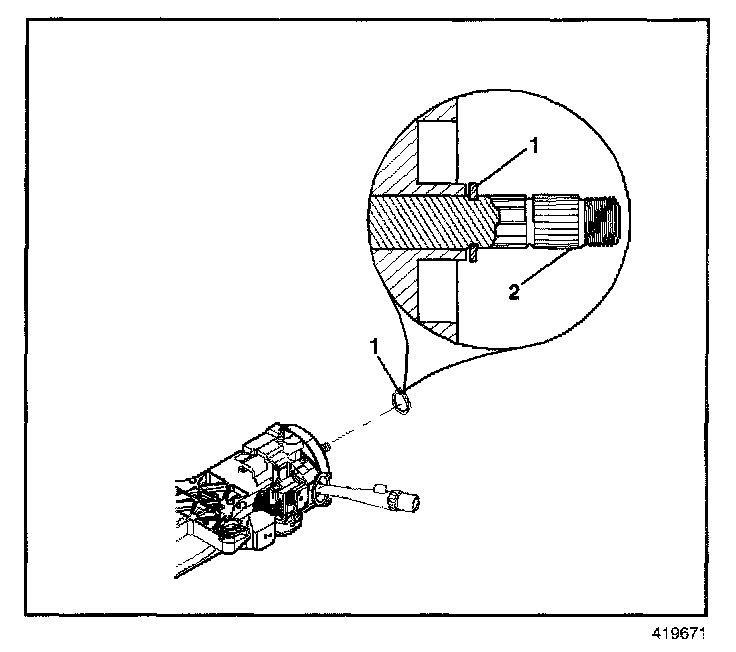 1
2
1
419671