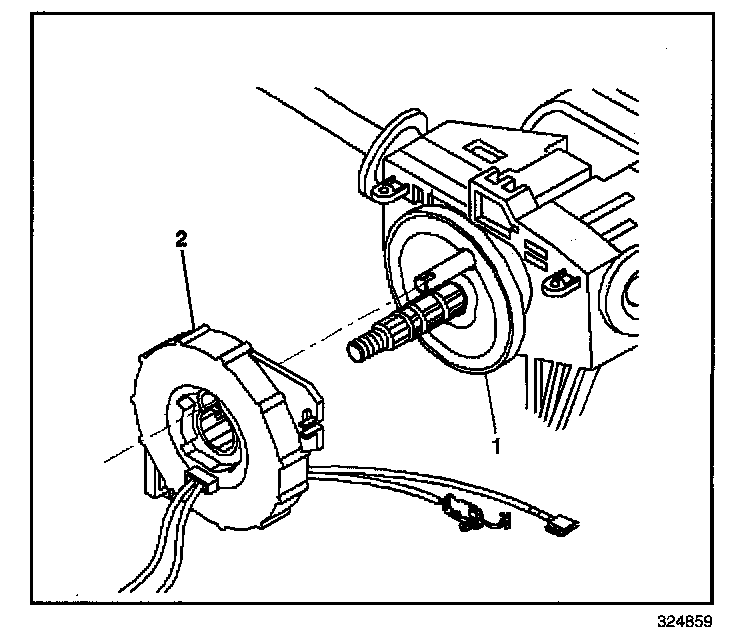 2

1

324859