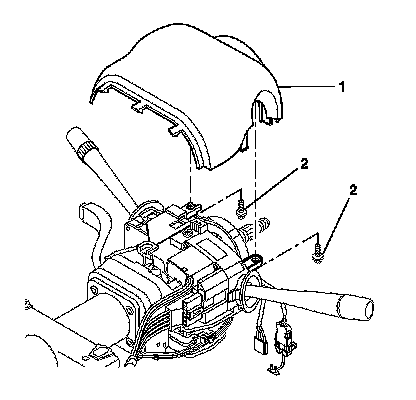 1
2
2