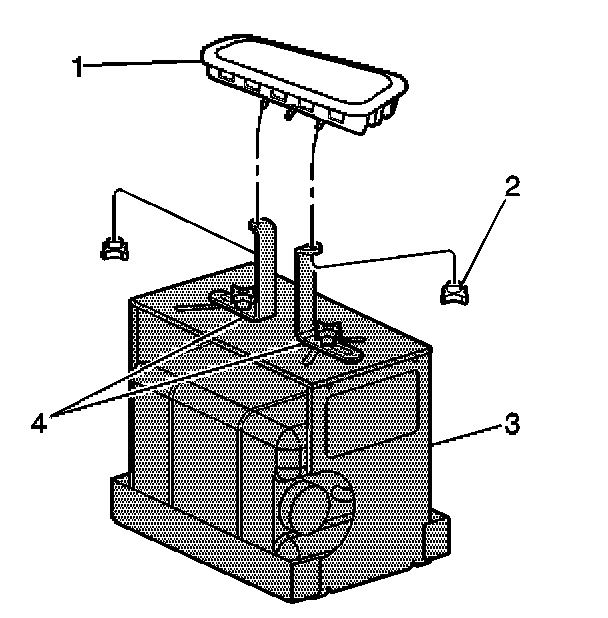 1
2
4
3