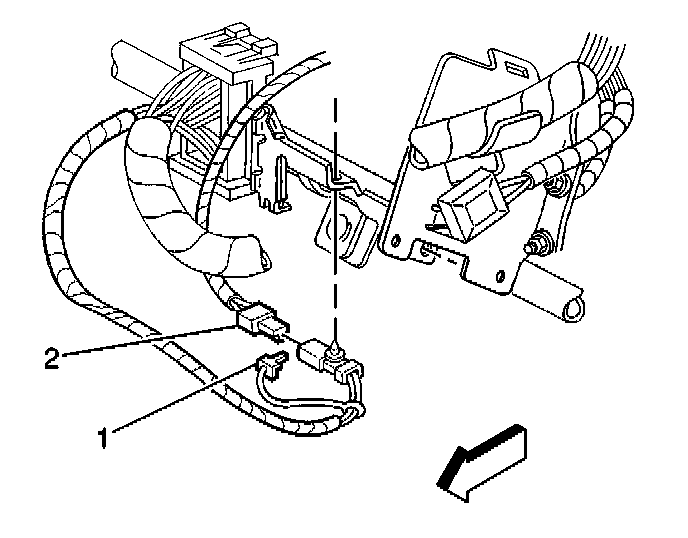 2

1