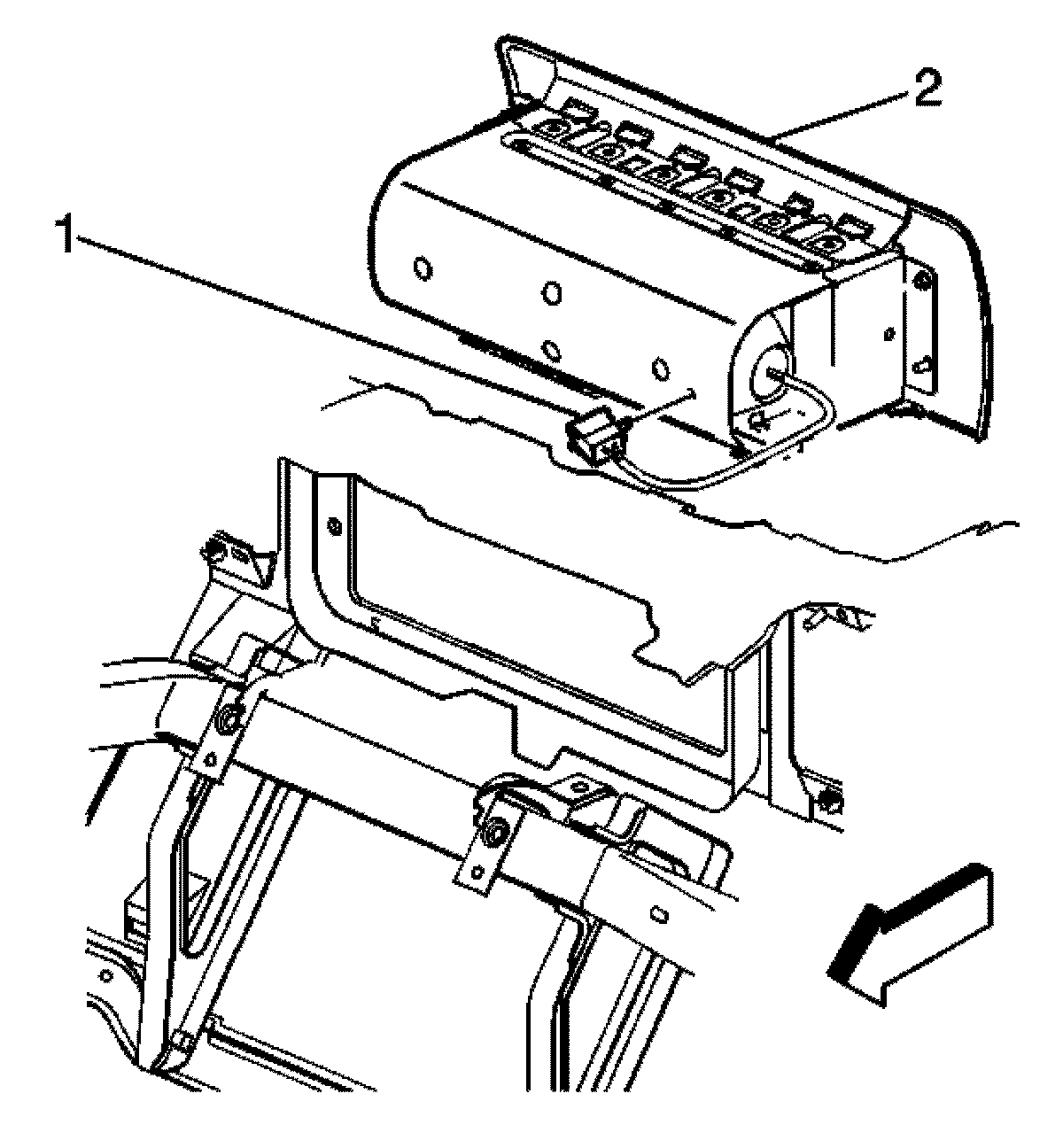 2
1