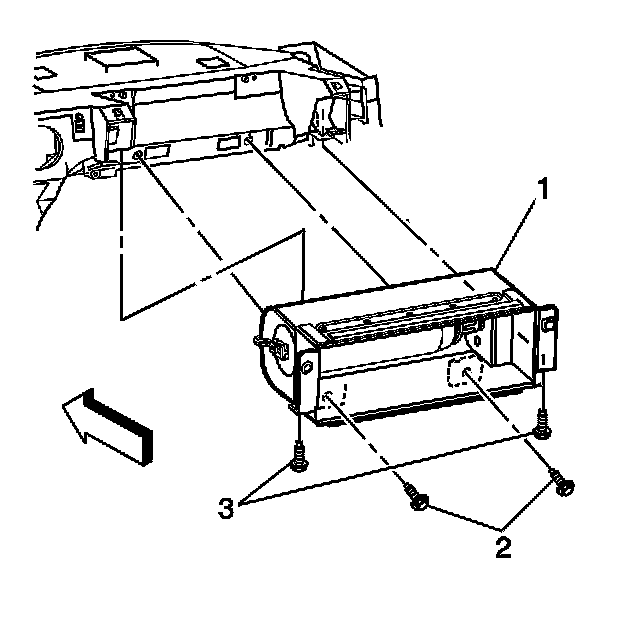 1
3
2