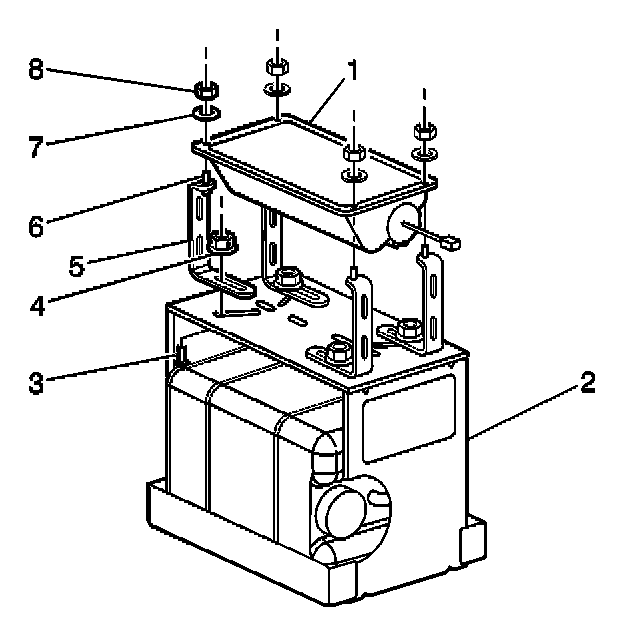 8
1
7
6
5
4
3
2