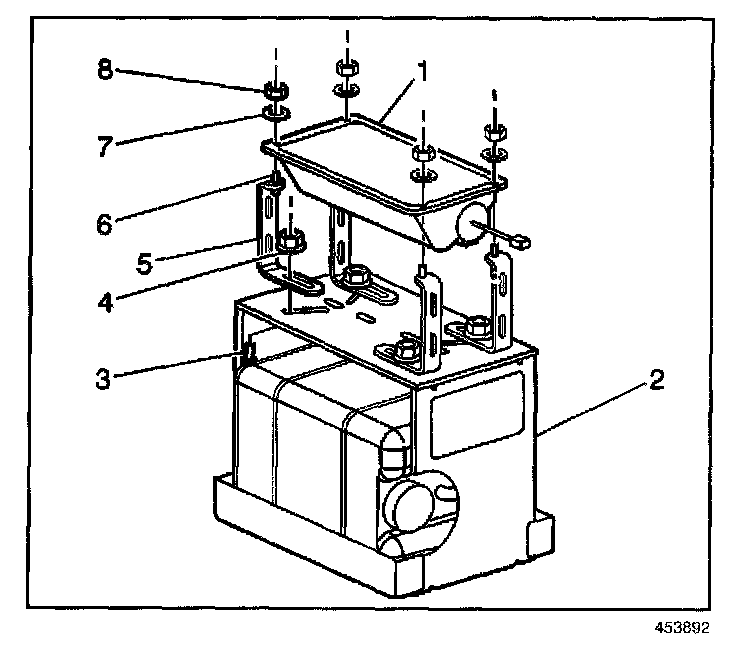 8
1
7
6
5
4
3
2
453892