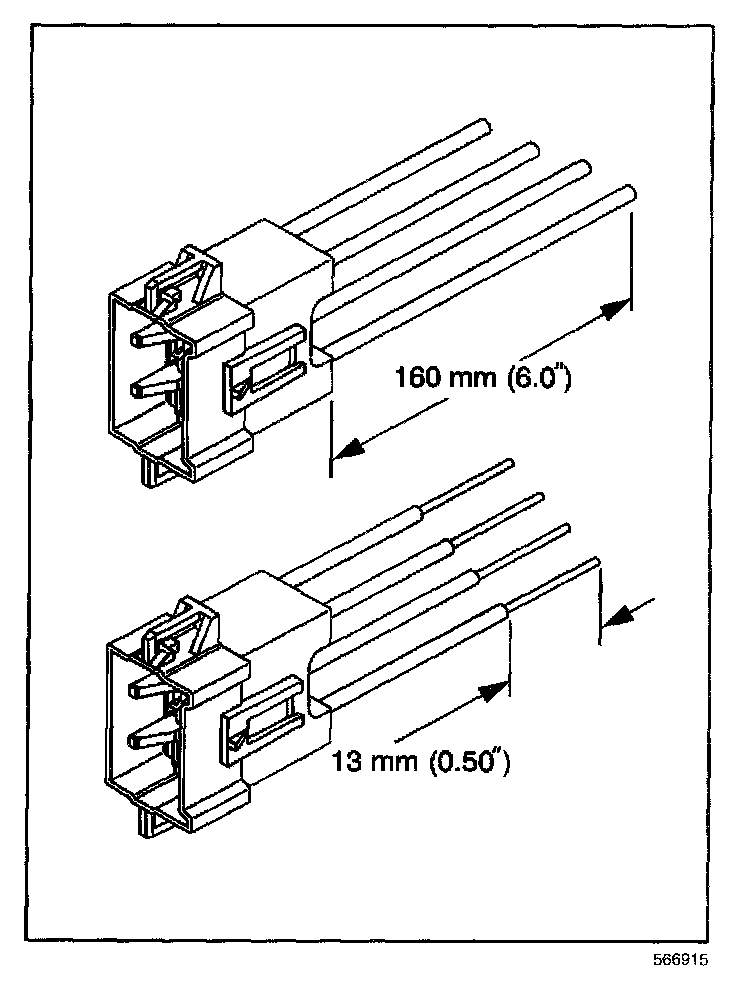 160 mm (6.0")

13 mm (0.50")

566915