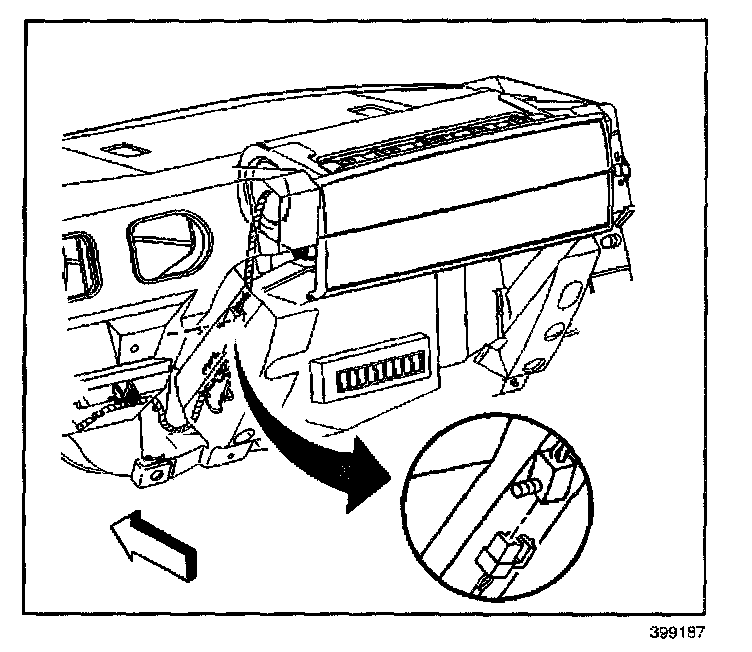 399187