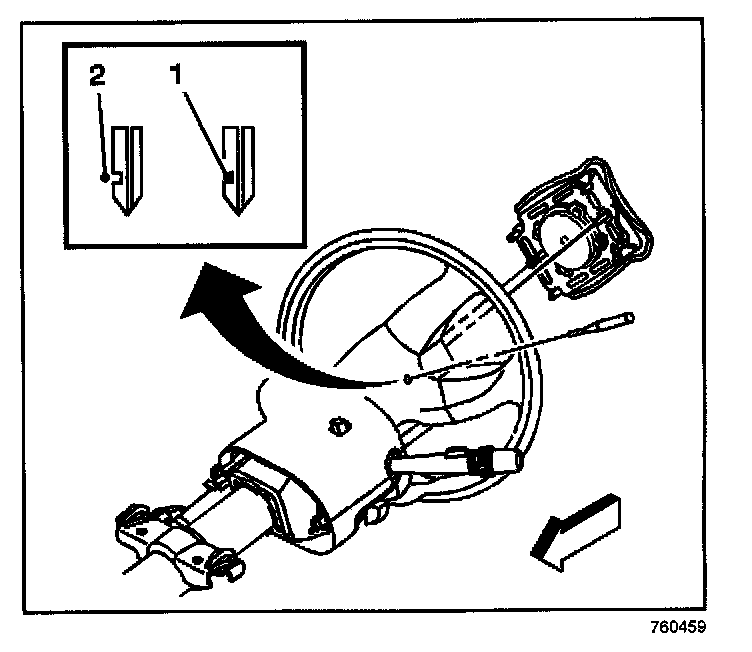 2
1

760459