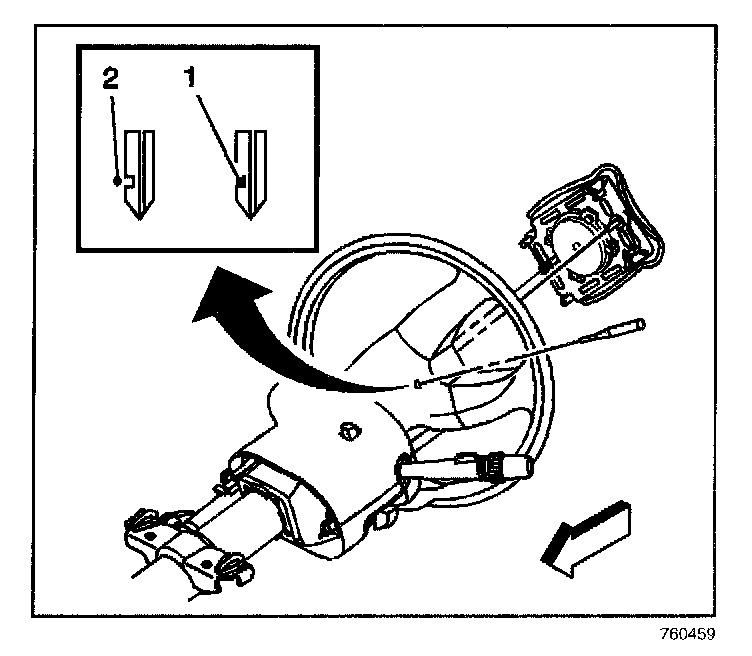 2
1
760459