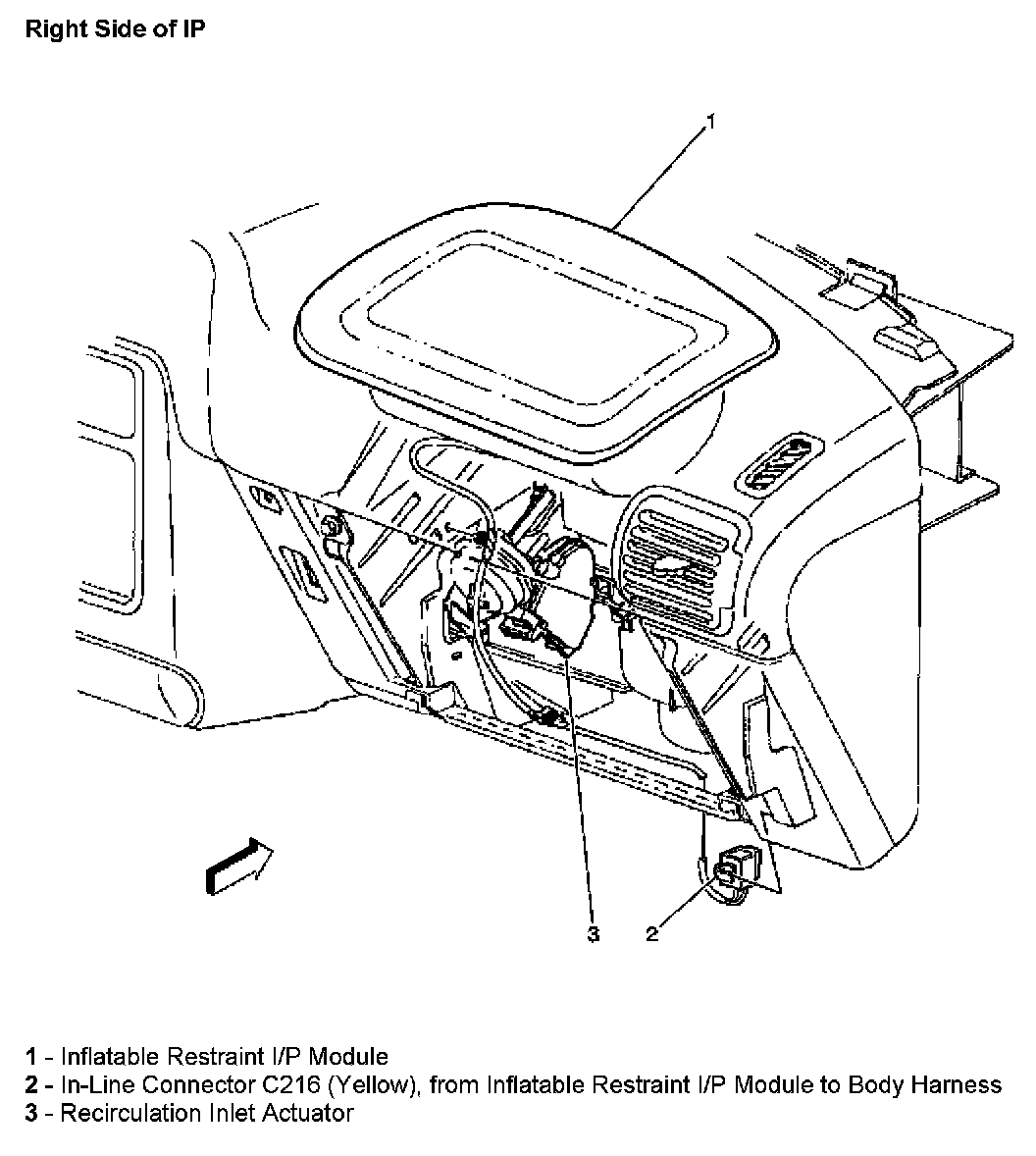 Right Side of IP

1

3

2

1 - Inflatable Restraint I/P Module
2 - In-Line Connector C216 (Yellow), from Inflatable Restraint I/P Module to Body Harness
3 - Recirculation Inlet Actuator