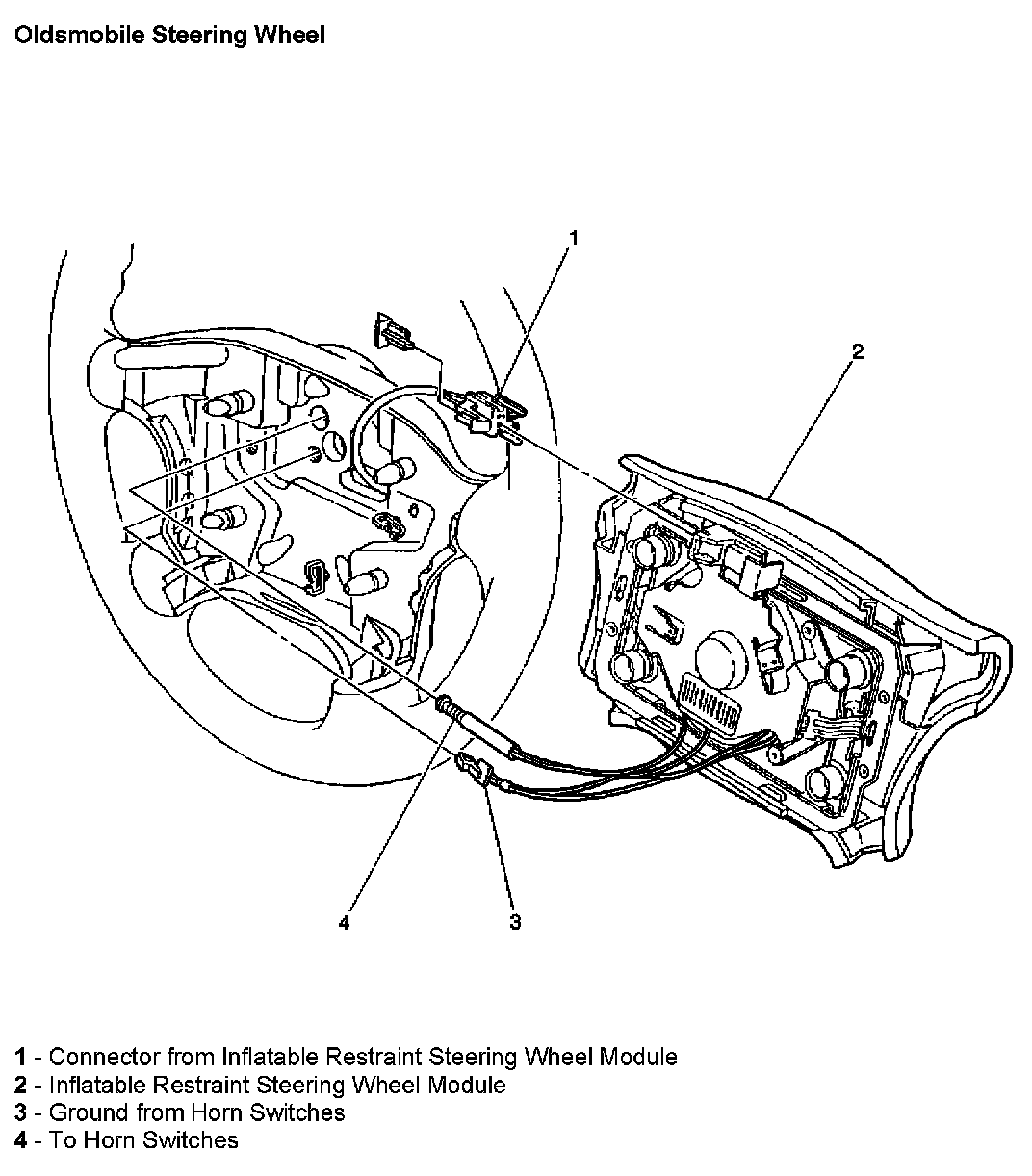 Oldsmobile Steering Wheel

1

2

4

3

1 - Connector from Inflatable Restraint Steering Wheel Module
2 - Inflatable Restraint Steering Wheel Module
3 - Ground from Horn Switches
4 - To Horn Switches