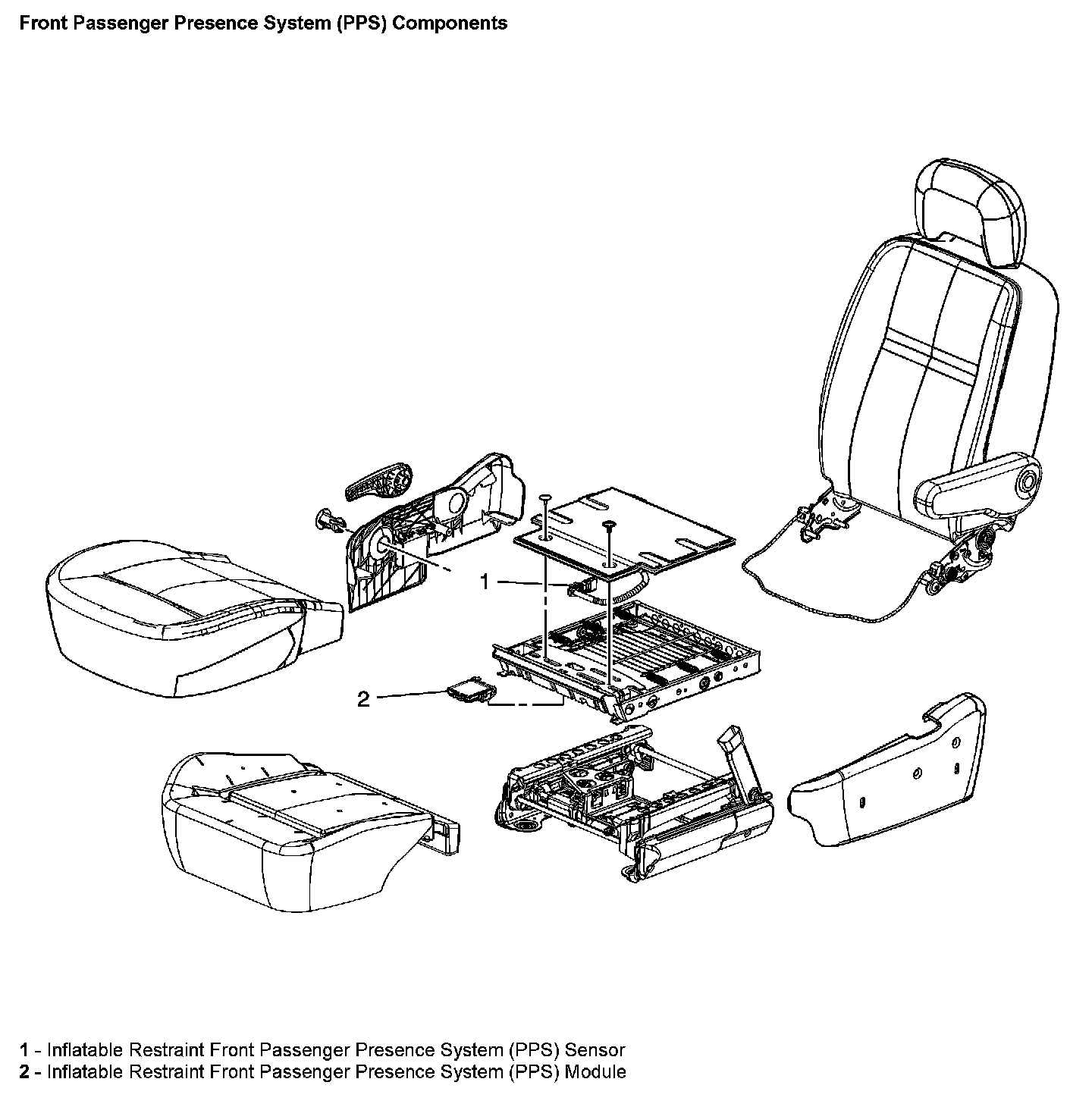 Front Passenger Presence System (PPS) Components

1

2

1 - Inflatable Restraint Front Passenger Presence System (PPS) Sensor
2 - Inflatable Restraint Front Passenger Presence System (PPS) Module