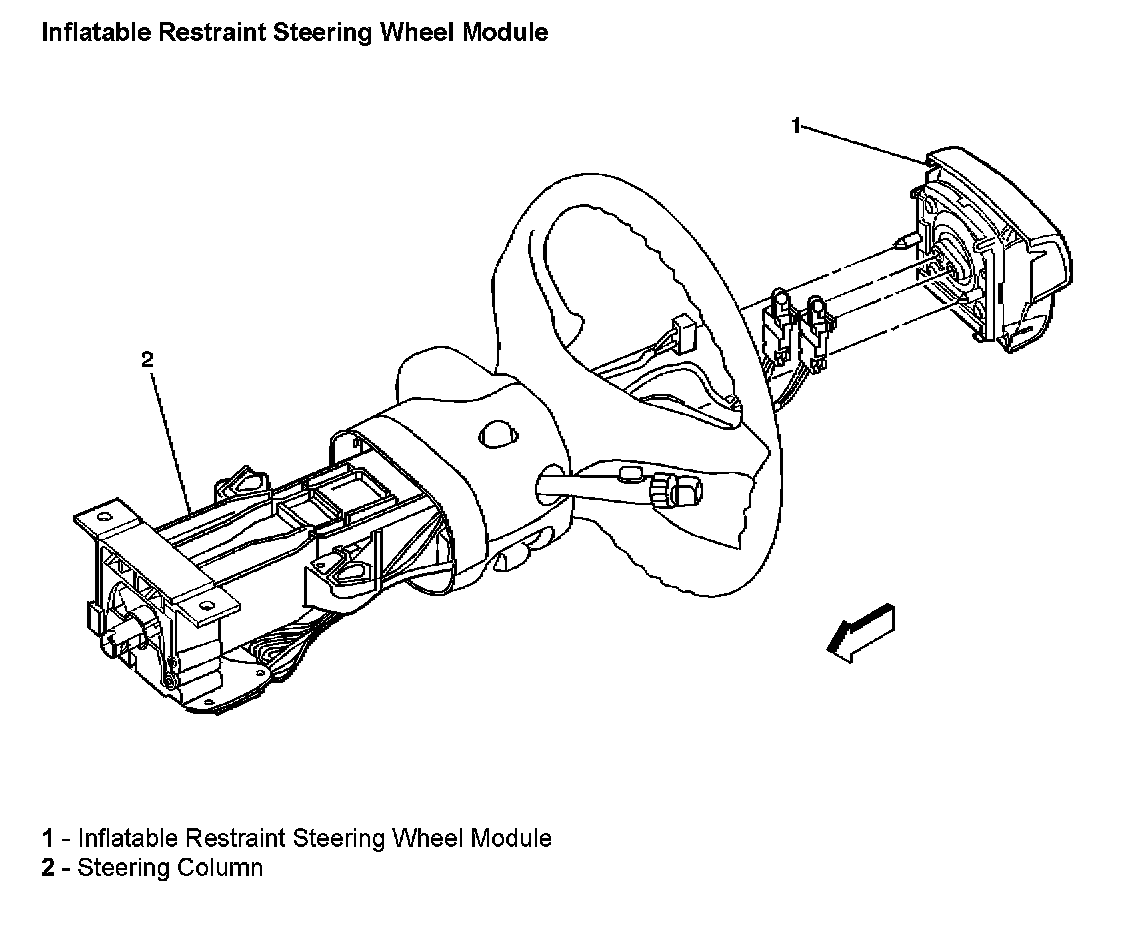 Inflatable Restraint Steering Wheel Module

1

2

1 - Inflatable Restraint Steering Wheel Module
2 - Steering Column