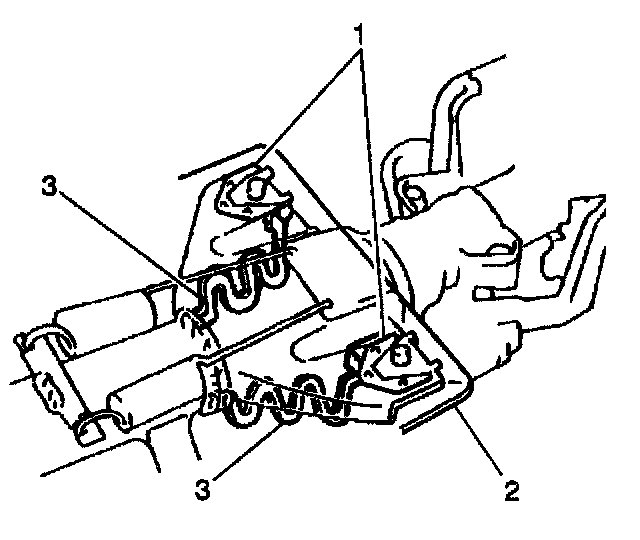 1
3
3
2