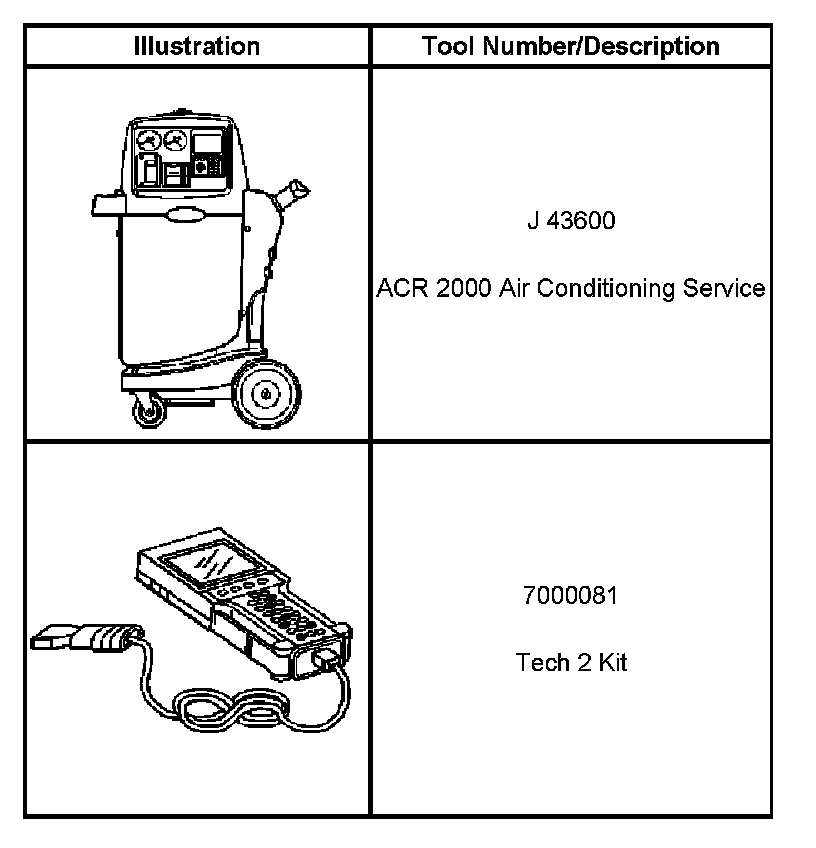 | Illustration | Tool Number/Description |
|---|---|
| | J 43600 ACR 2000 Air Conditioning Service |
| | 7000081 Tech 2 Kit |