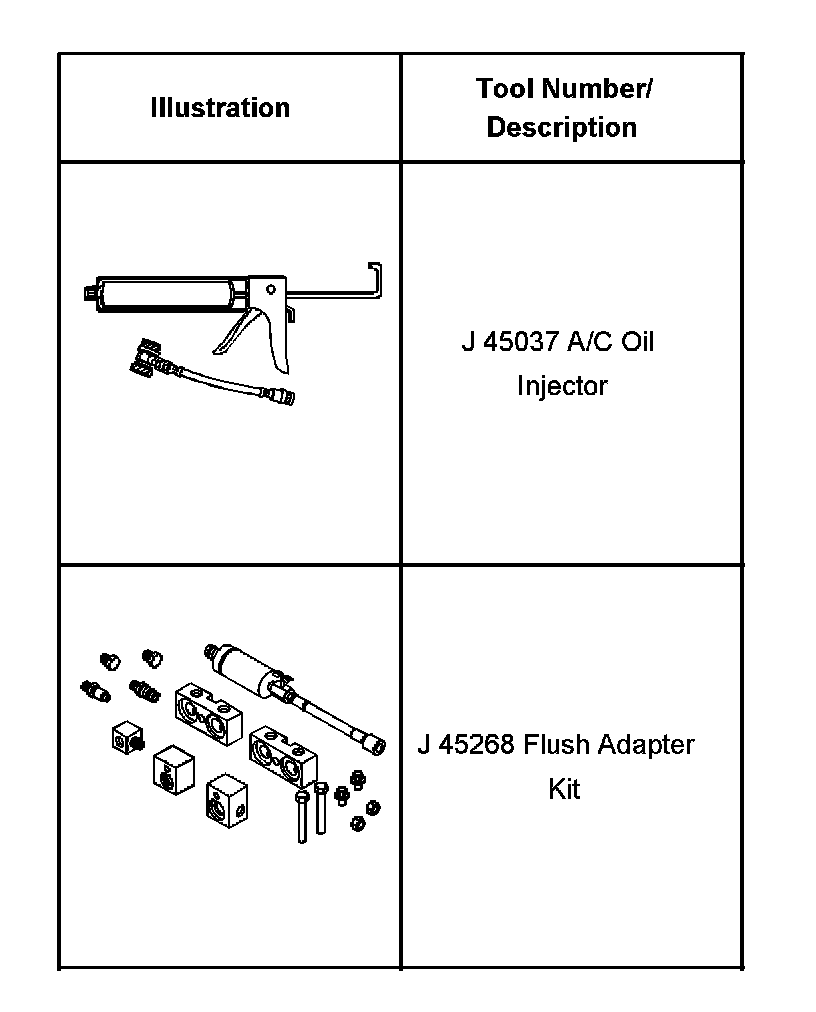 | Illustration | Tool Number/ Description |
|---|---|
| | J 45037 A/C Oil Injector |
| | J 45268 Flush Adapter Kit |