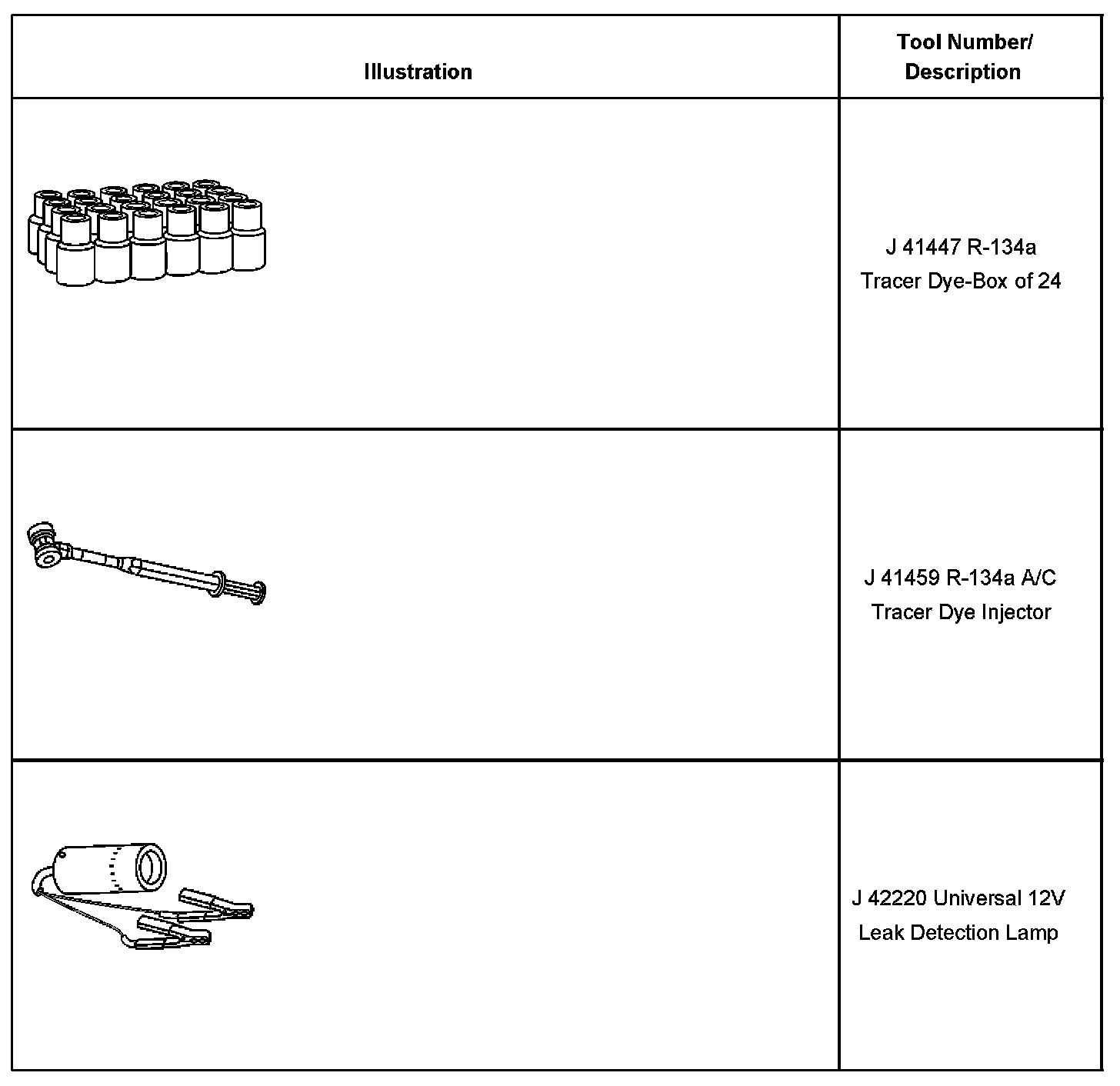 | Illustration | Tool Number/ Description |
|---|---|
| | J 41447 R-134a Tracer Dye-Box of 24 |
| | J 41459 R-134a A/C Tracer Dye Injector |
| | J 42220 Universal 12V Leak Detection Lamp |