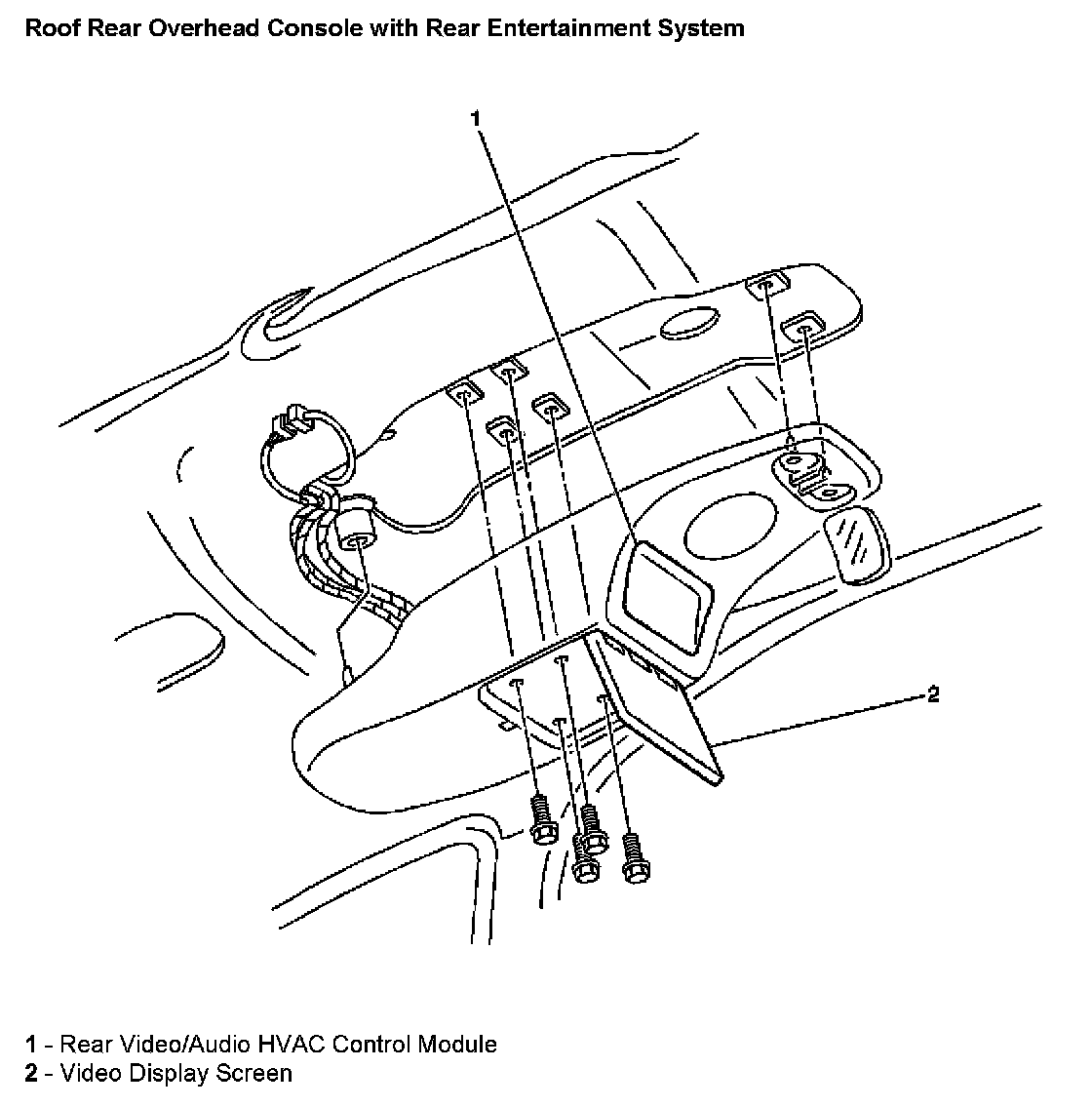 Roof Rear Overhead Console with Rear Entertainment System

1

2

1 - Rear Video/Audio HVAC Control Module
2 - Video Display Screen