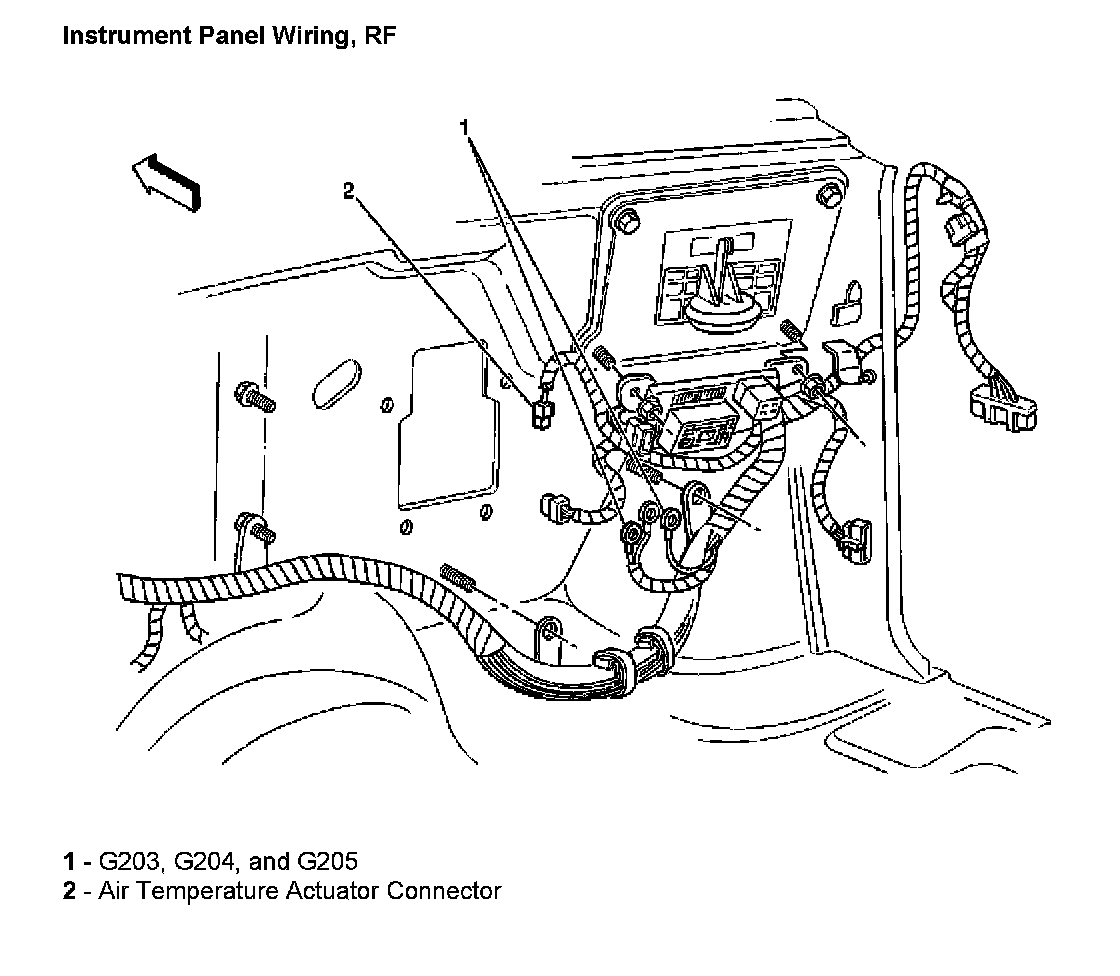 Instrument Panel Wiring, RF

1

2

1 - G203, G204, and G205
2 - Air Temperature Actuator Connector