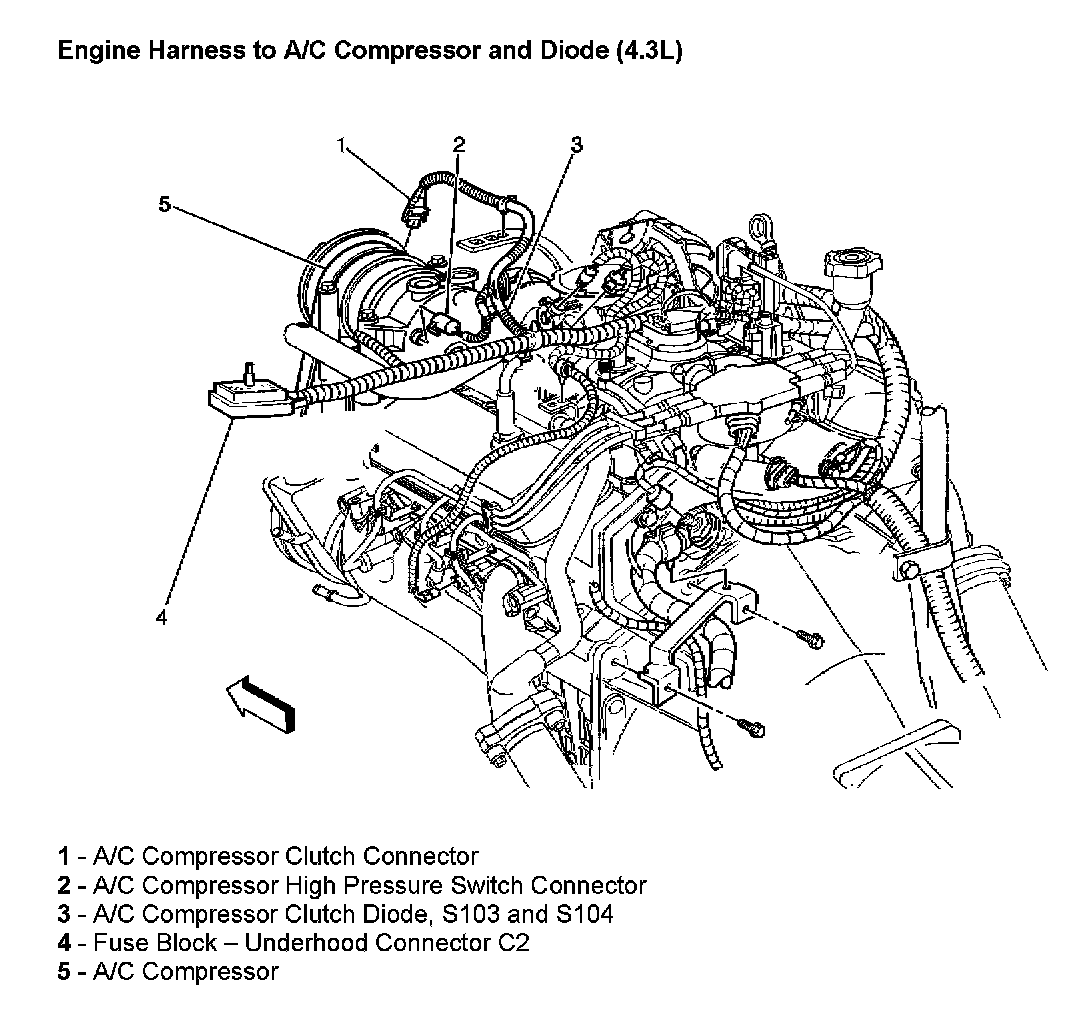 Engine Harness to A/C Compressor and Diode (4.3L)

1
2
3
5
4

1 - A/C Compressor Clutch Connector
2 - A/C Compressor High Pressure Switch Connector
3 - A/C Compressor Clutch Diode, S103 and S104
4 - Fuse Block – Underhood Connector C2
5 - A/C Compressor