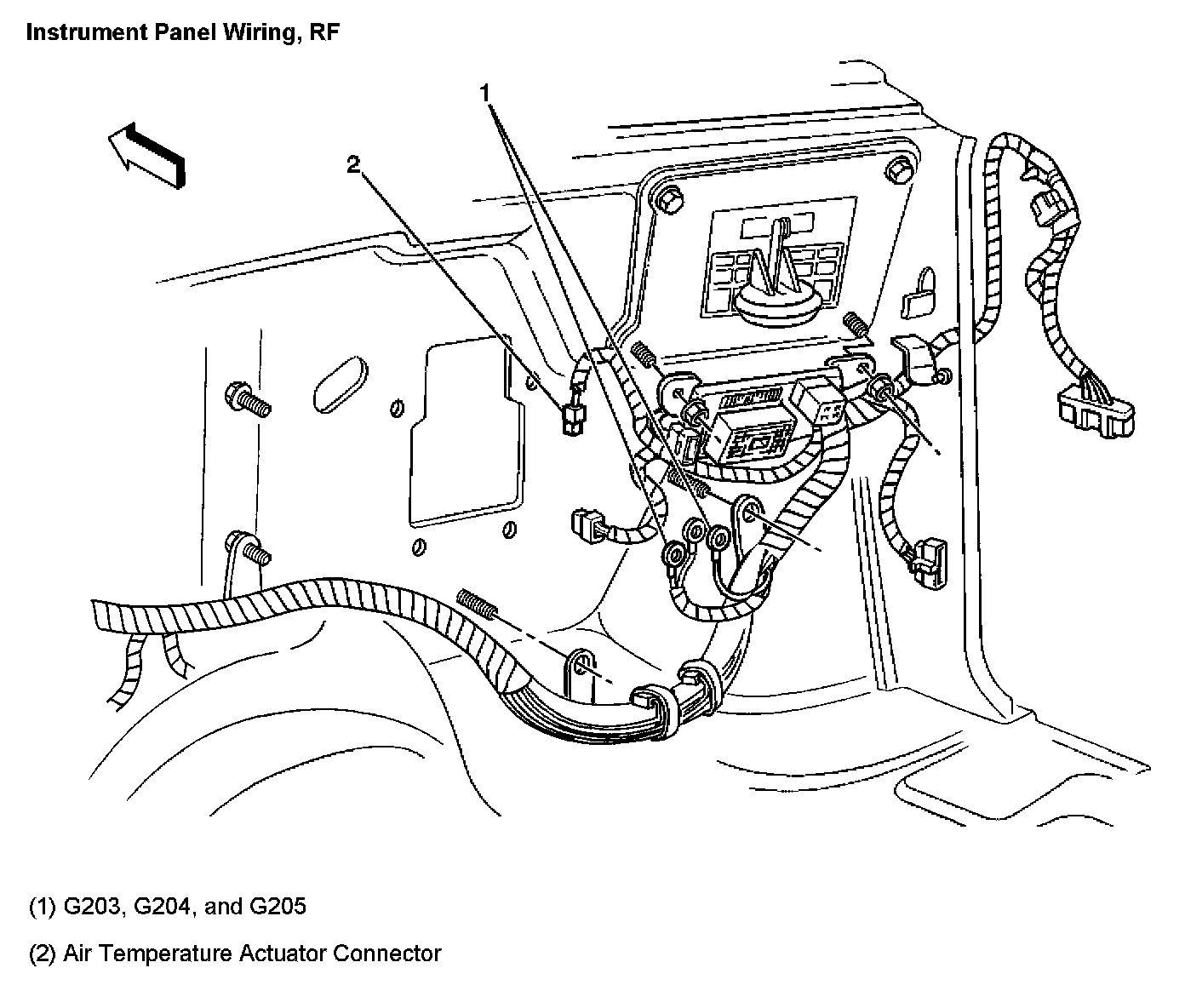 Instrument Panel Wiring, RF

1

2

(1) G203, G204, and G205

(2) Air Temperature Actuator Connector