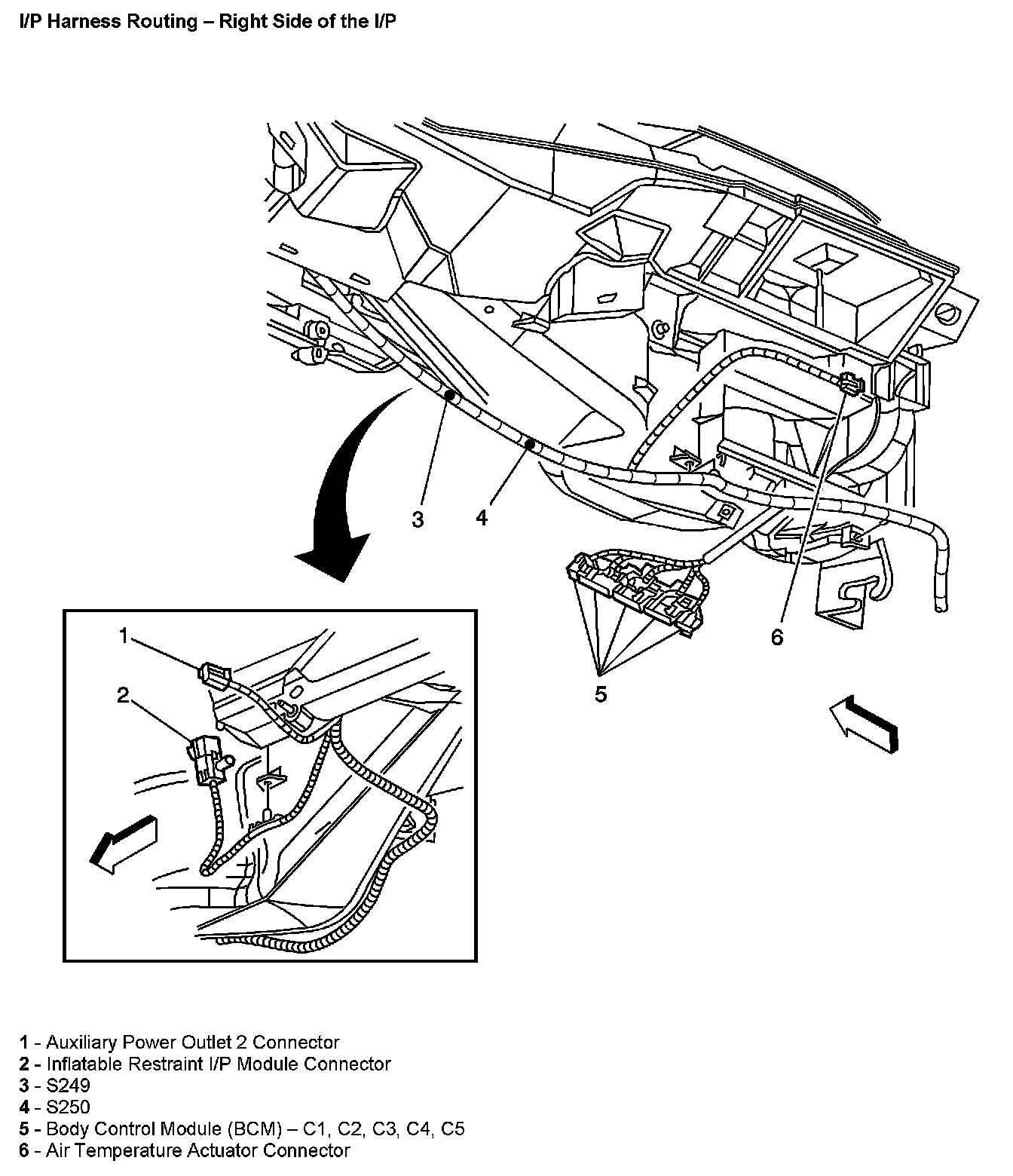 I/P Harness Routing – Right Side of the I/P

3

4

6

5

1

2

1 - Auxiliary Power Outlet 2 Connector
2 - Inflatable Restraint I/P Module Connector
3 - S249
4 - S250
5 - Body Control Module (BCM) – C1, C2, C3, C4, C5
6 - Air Temperature Actuator Connector