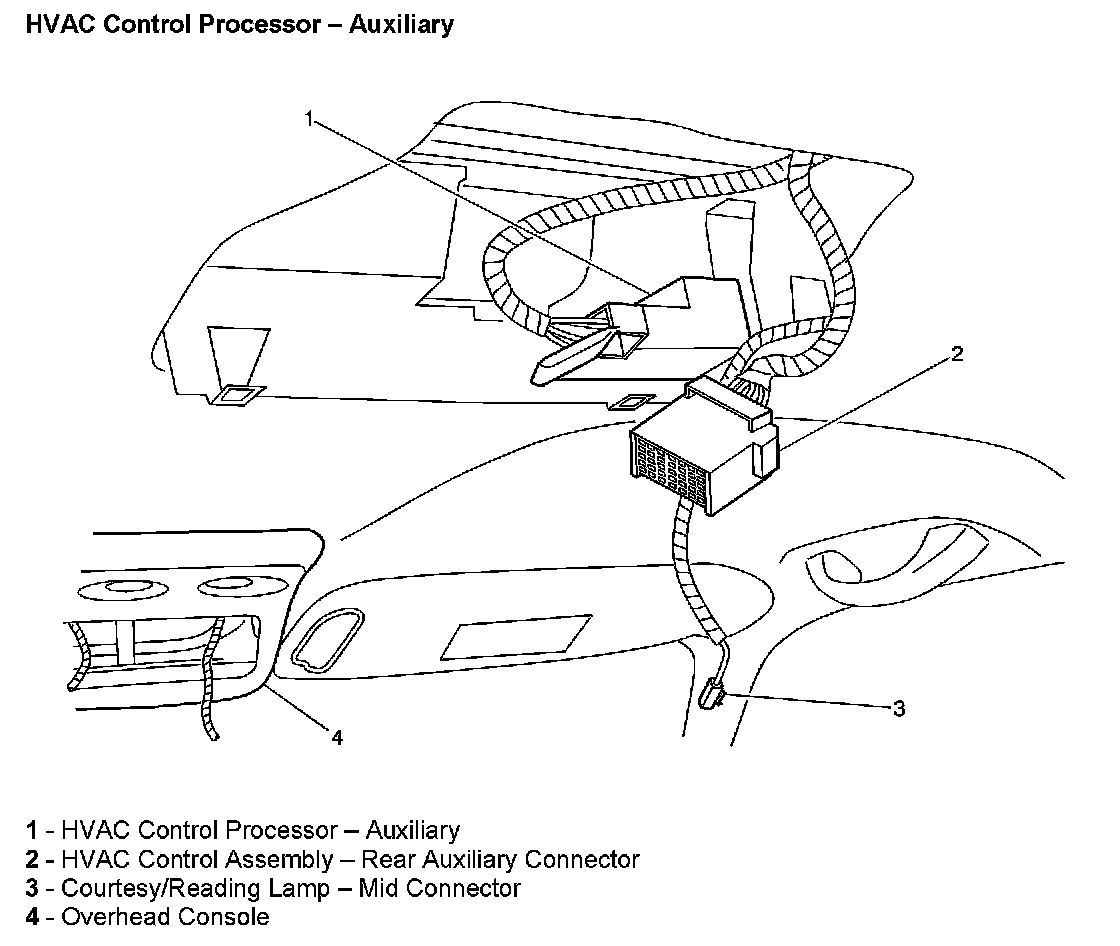 HVAC Control Processor – Auxiliary

1

2

3

4

1 - HVAC Control Processor – Auxiliary
2 - HVAC Control Assembly – Rear Auxiliary Connector
3 - Courtesy/Reading Lamp – Mid Connector
4 - Overhead Console