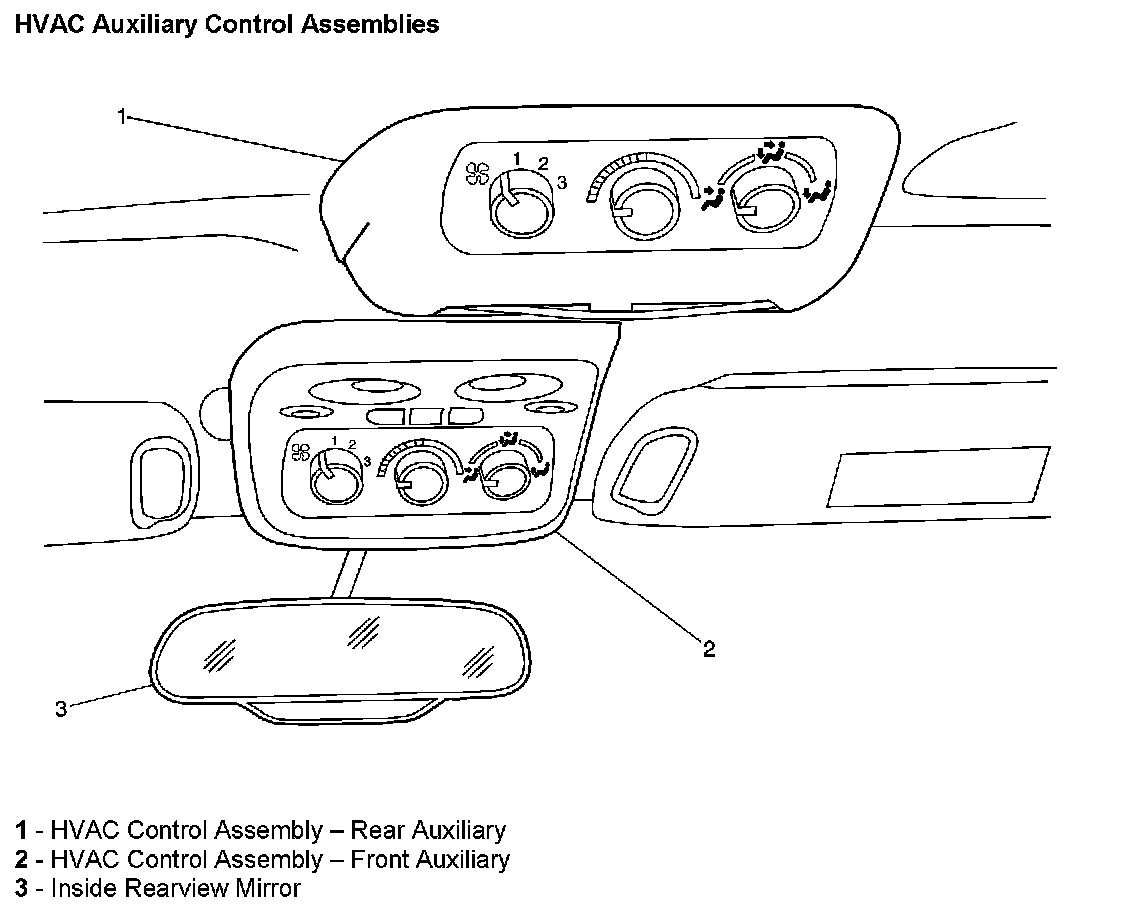 HVAC Auxiliary Control Assemblies

1

1 2 3

1 2 3

2

3

1 - HVAC Control Assembly – Rear Auxiliary
2 - HVAC Control Assembly – Front Auxiliary
3 - Inside Rearview Mirror