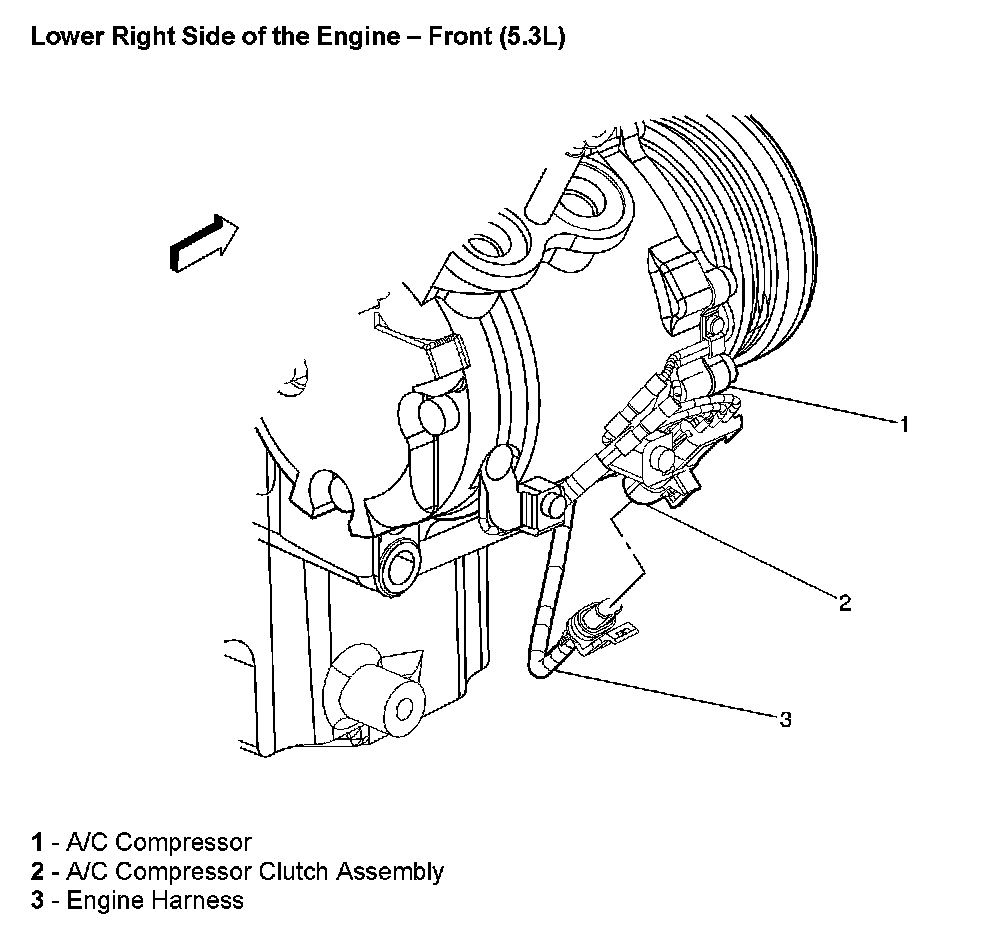 Lower Right Side of the Engine – Front (5.3L)

1

2

3

1 - A/C Compressor
2 - A/C Compressor Clutch Assembly
3 - Engine Harness