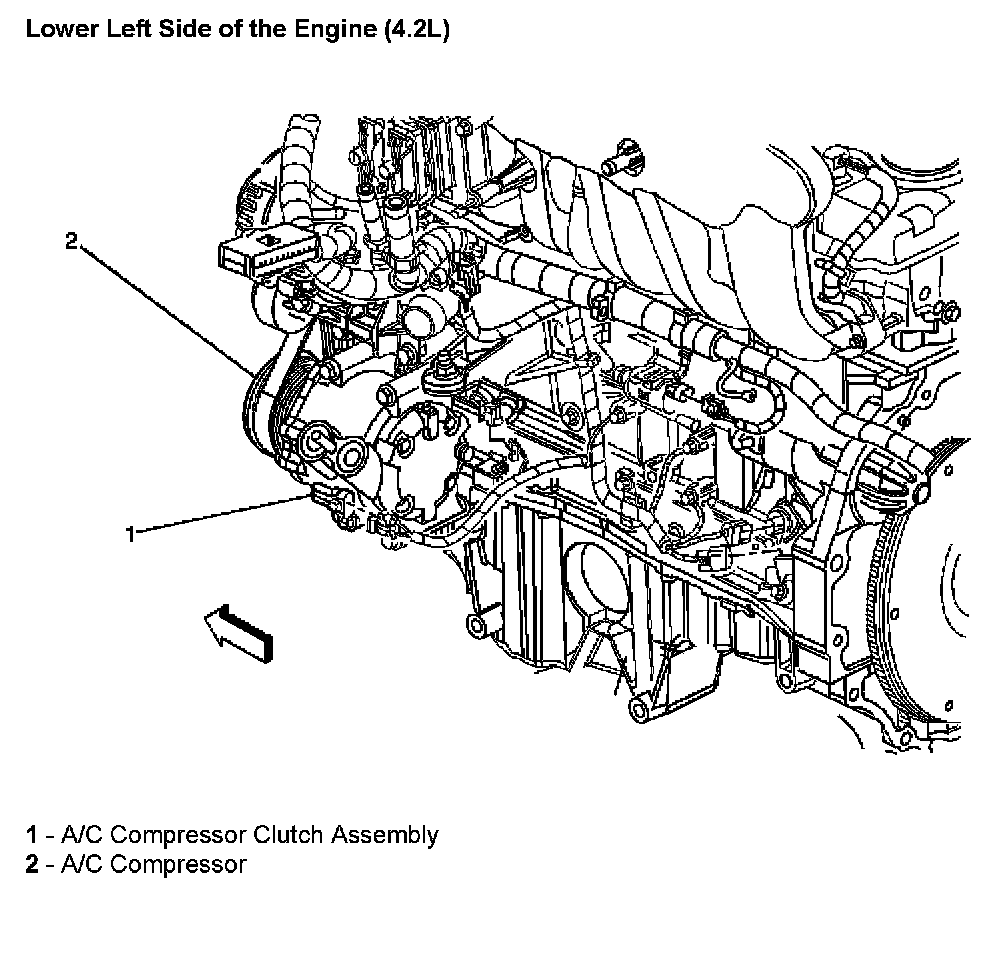 Lower Left Side of the Engine (4.2L)

2

1

1 - A/C Compressor Clutch Assembly
2 - A/C Compressor