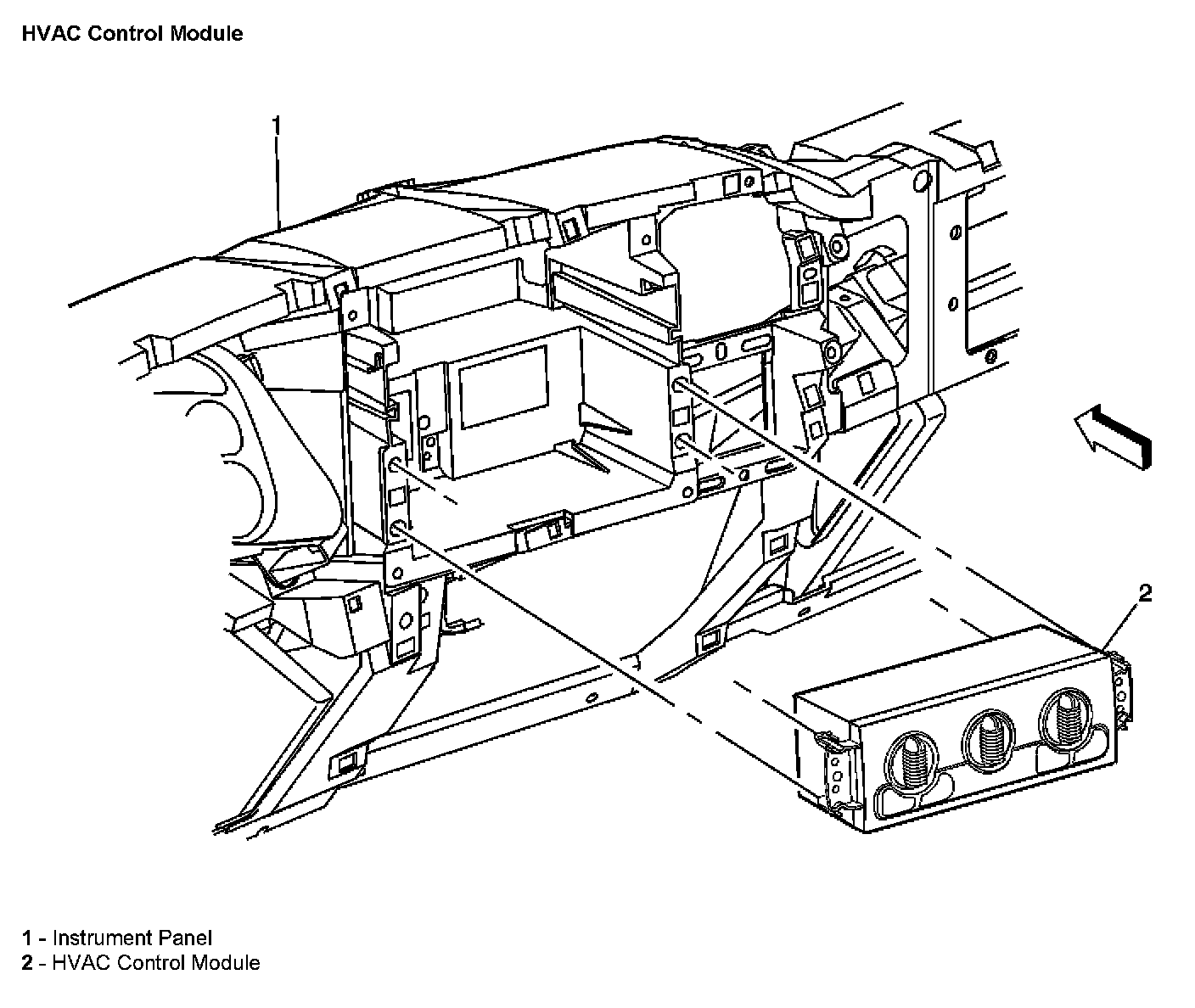 HVAC Control Module

1

2

1 - Instrument Panel
2 - HVAC Control Module