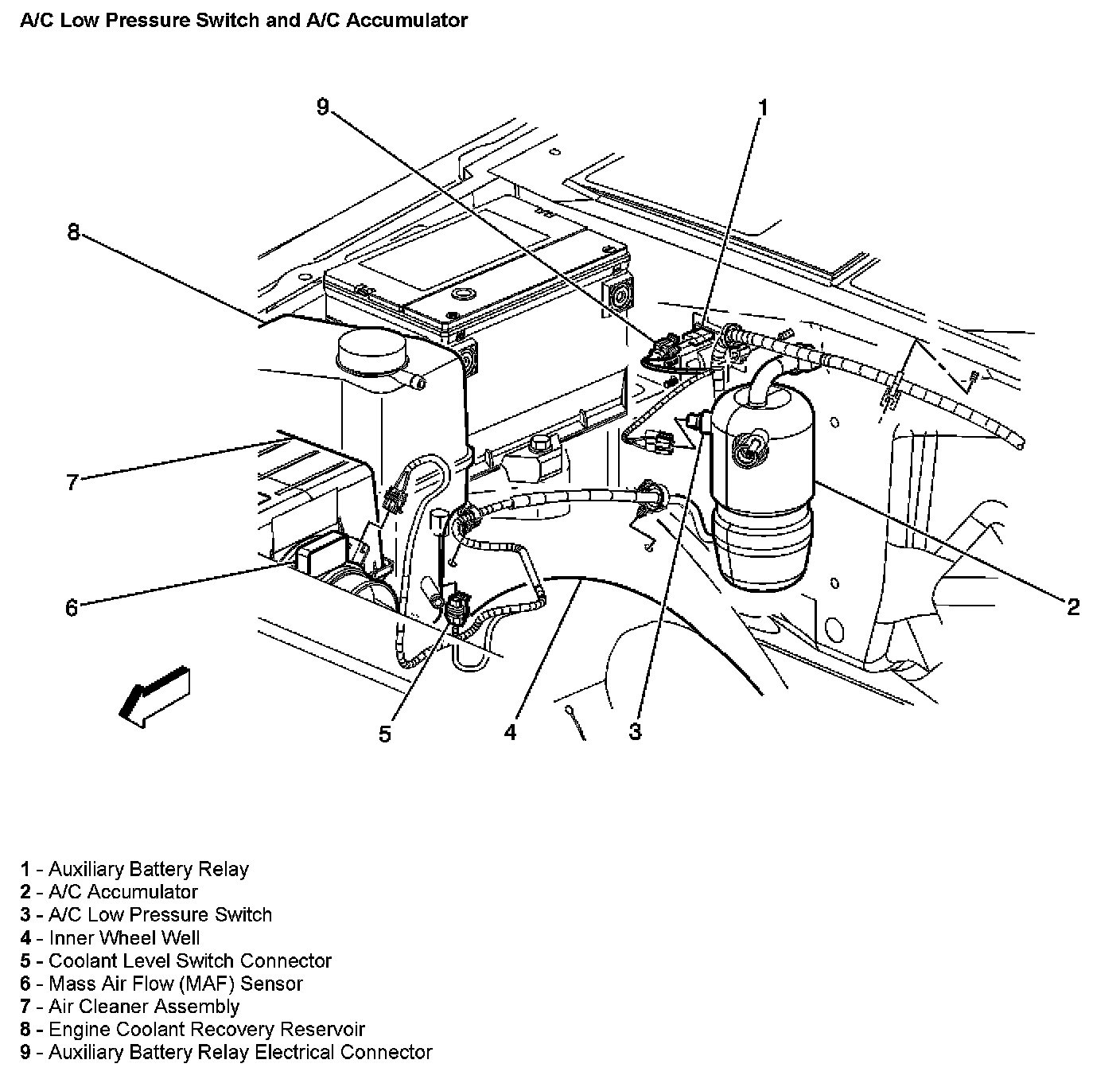 A/C Low Pressure Switch and A/C Accumulator

9
1
8
7
6
2
5
4
3

1 - Auxiliary Battery Relay
2 - A/C Accumulator
3 - A/C Low Pressure Switch
4 - Inner Wheel Well
5 - Coolant Level Switch Connector
6 - Mass Air Flow (MAF) Sensor
7 - Air Cleaner Assembly
8 - Engine Coolant Recovery Reservoir
9 - Auxiliary Battery Relay Electrical Connector