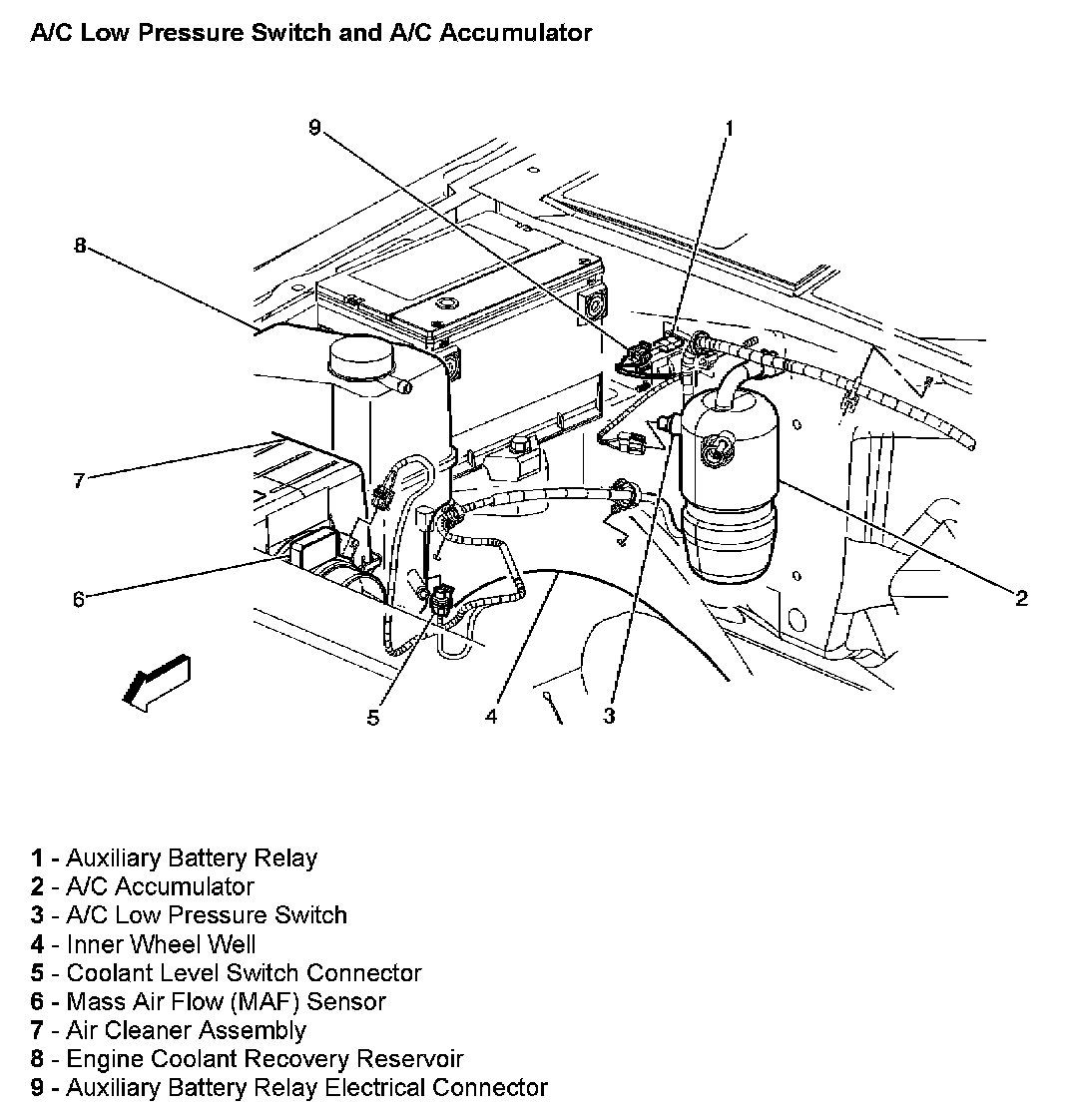 A/C Low Pressure Switch and A/C Accumulator

9
1
8
7
6
5
4
3
2

1 - Auxiliary Battery Relay
2 - A/C Accumulator
3 - A/C Low Pressure Switch
4 - Inner Wheel Well
5 - Coolant Level Switch Connector
6 - Mass Air Flow (MAF) Sensor
7 - Air Cleaner Assembly
8 - Engine Coolant Recovery Reservoir
9 - Auxiliary Battery Relay Electrical Connector