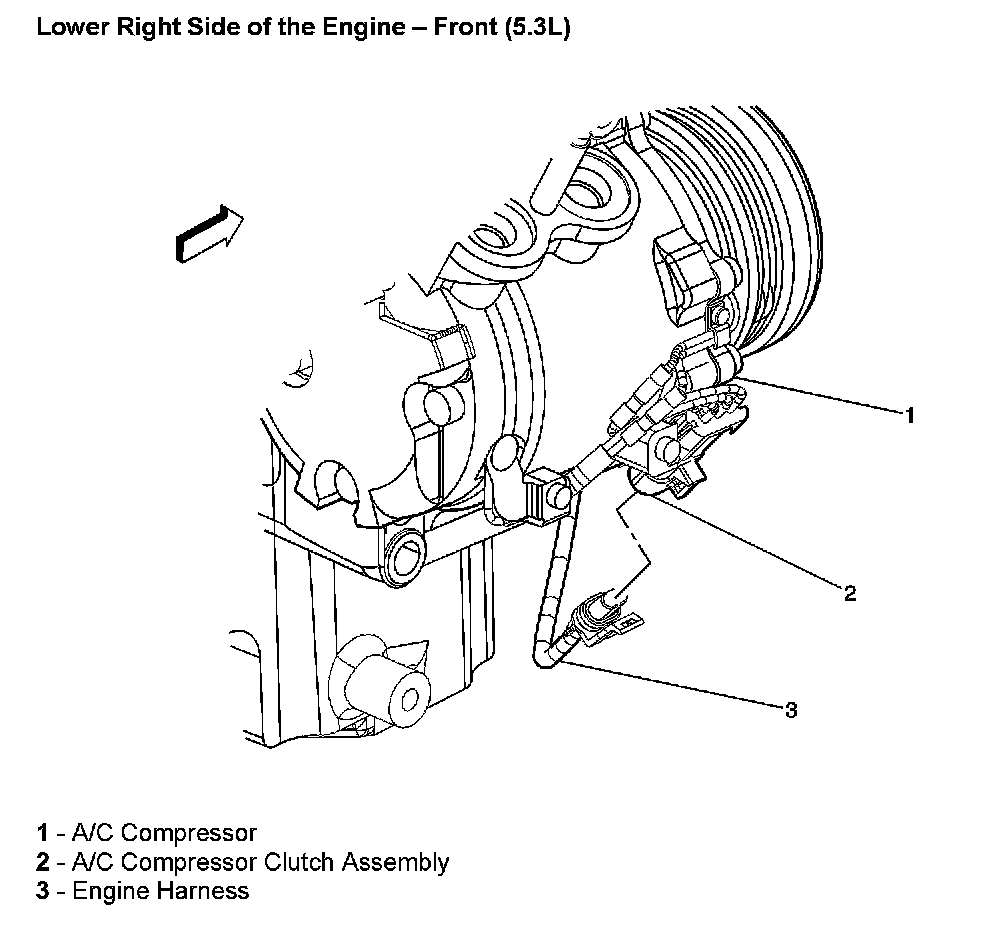 Lower Right Side of the Engine – Front (5.3L)

1

2

3

1 - A/C Compressor
2 - A/C Compressor Clutch Assembly
3 - Engine Harness