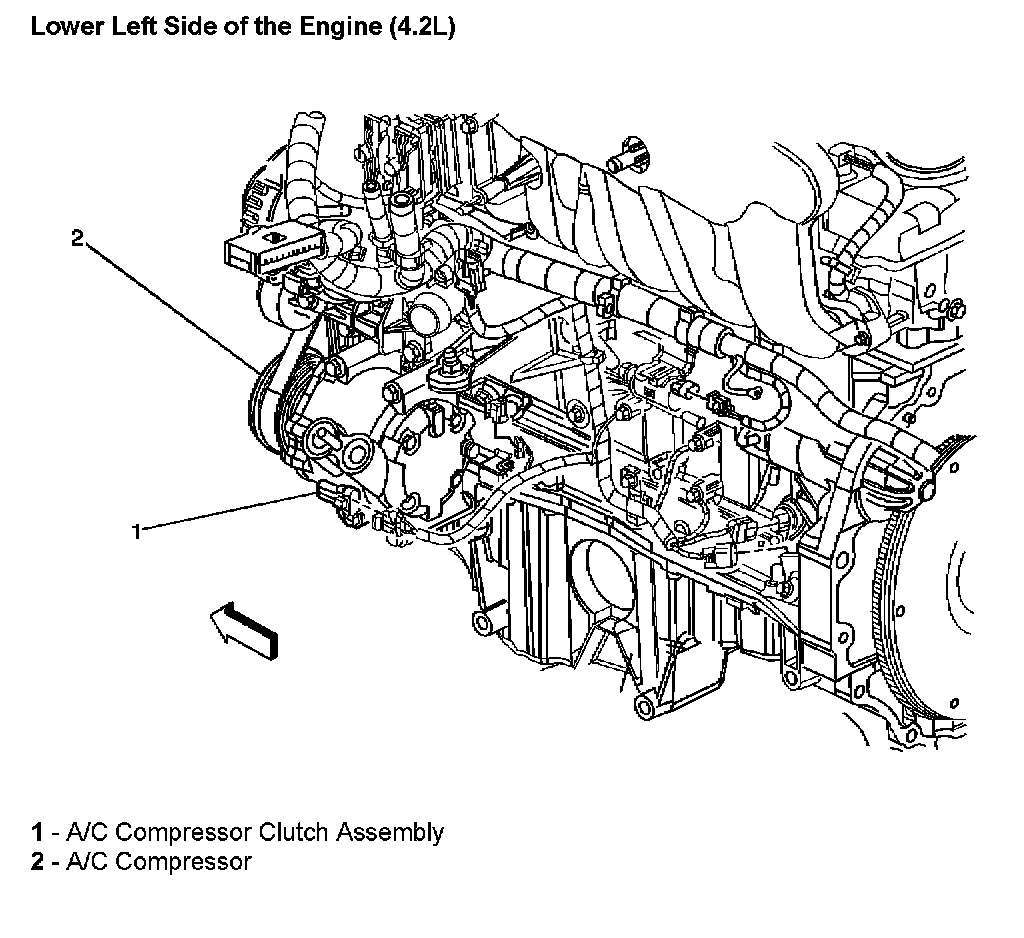 Lower Left Side of the Engine (4.2L)

2

1

1 - A/C Compressor Clutch Assembly
2 - A/C Compressor