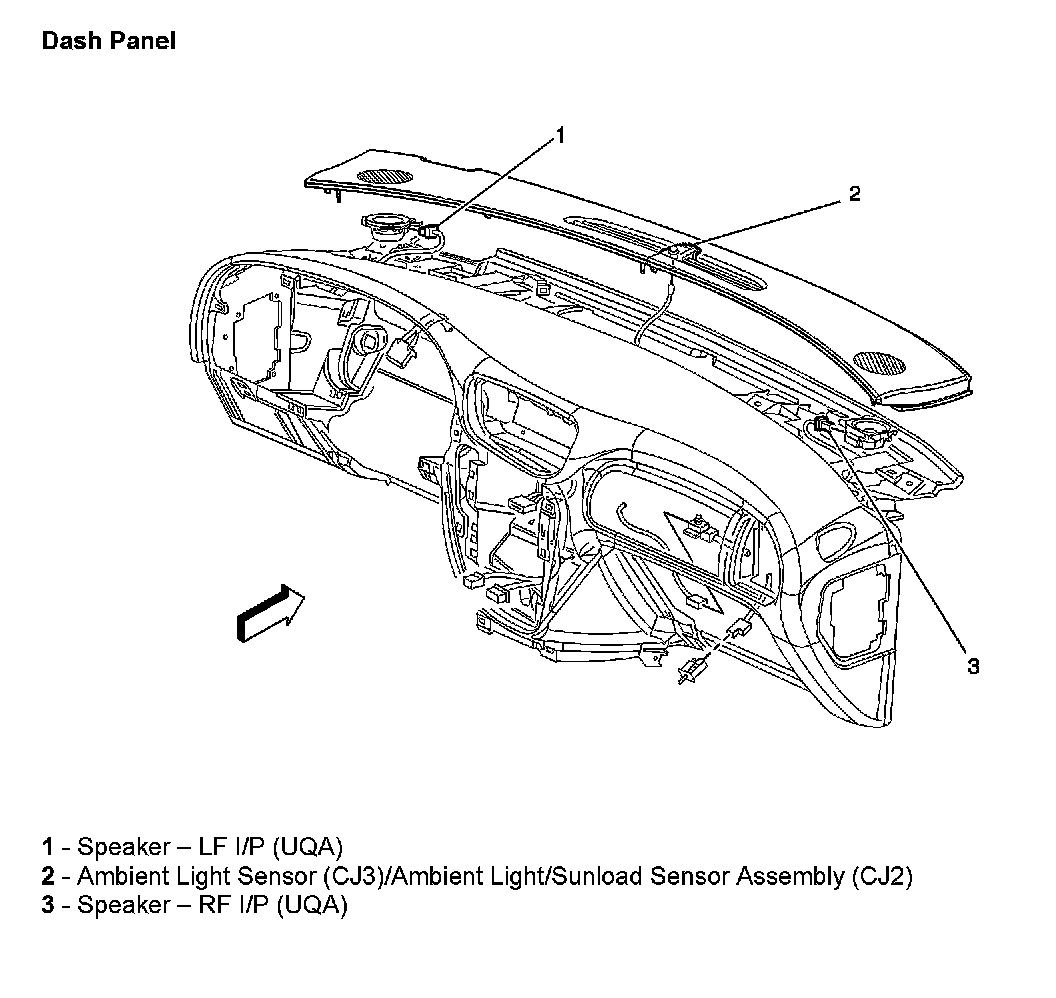 Dash Panel

1

2

3

1 - Speaker – LF I/P (UQA)
2 - Ambient Light Sensor (CJ3)/Ambient Light/Sunload Sensor Assembly (CJ2)
3 - Speaker – RF I/P (UQA)