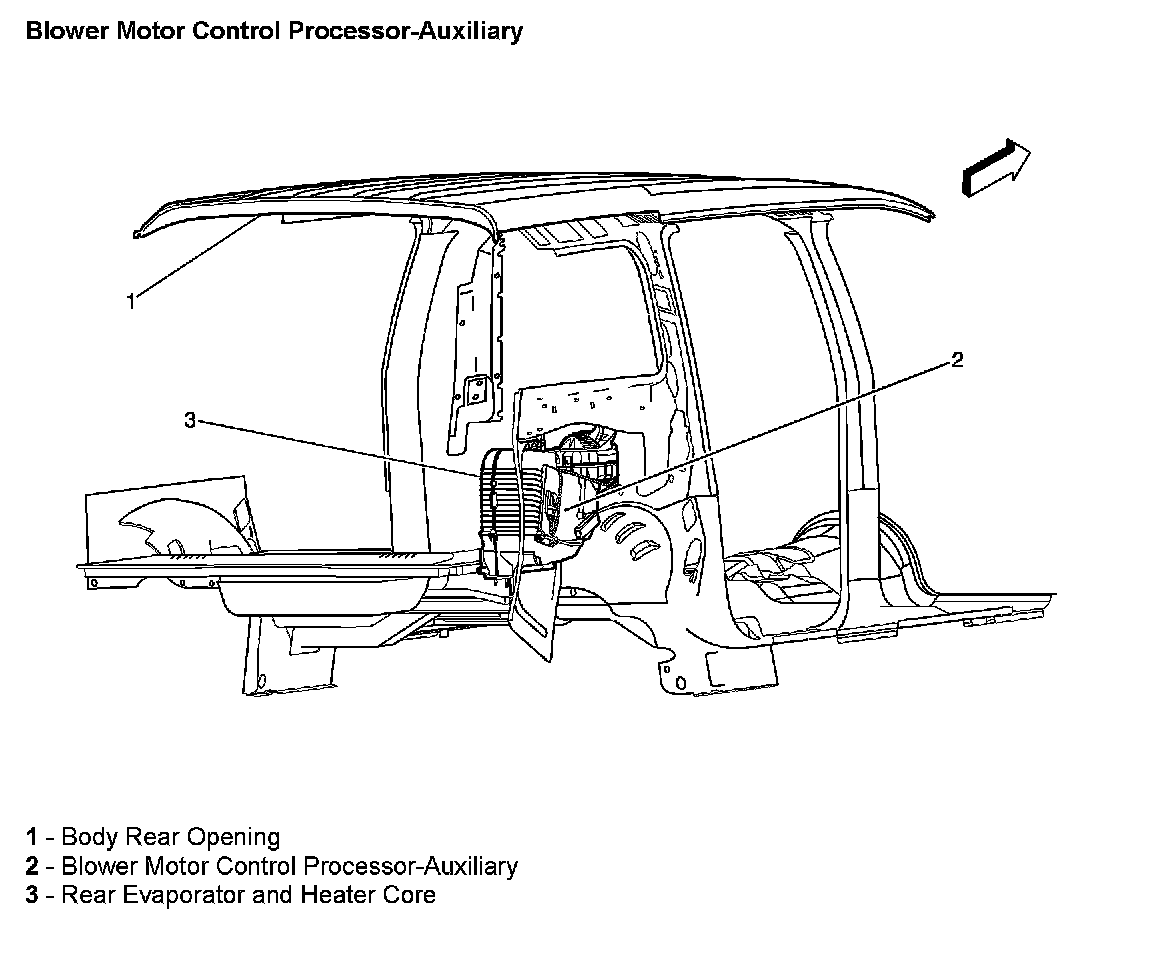 Blower Motor Control Processor-Auxiliary

1

2

3

1 - Body Rear Opening
2 - Blower Motor Control Processor-Auxiliary
3 - Rear Evaporator and Heater Core