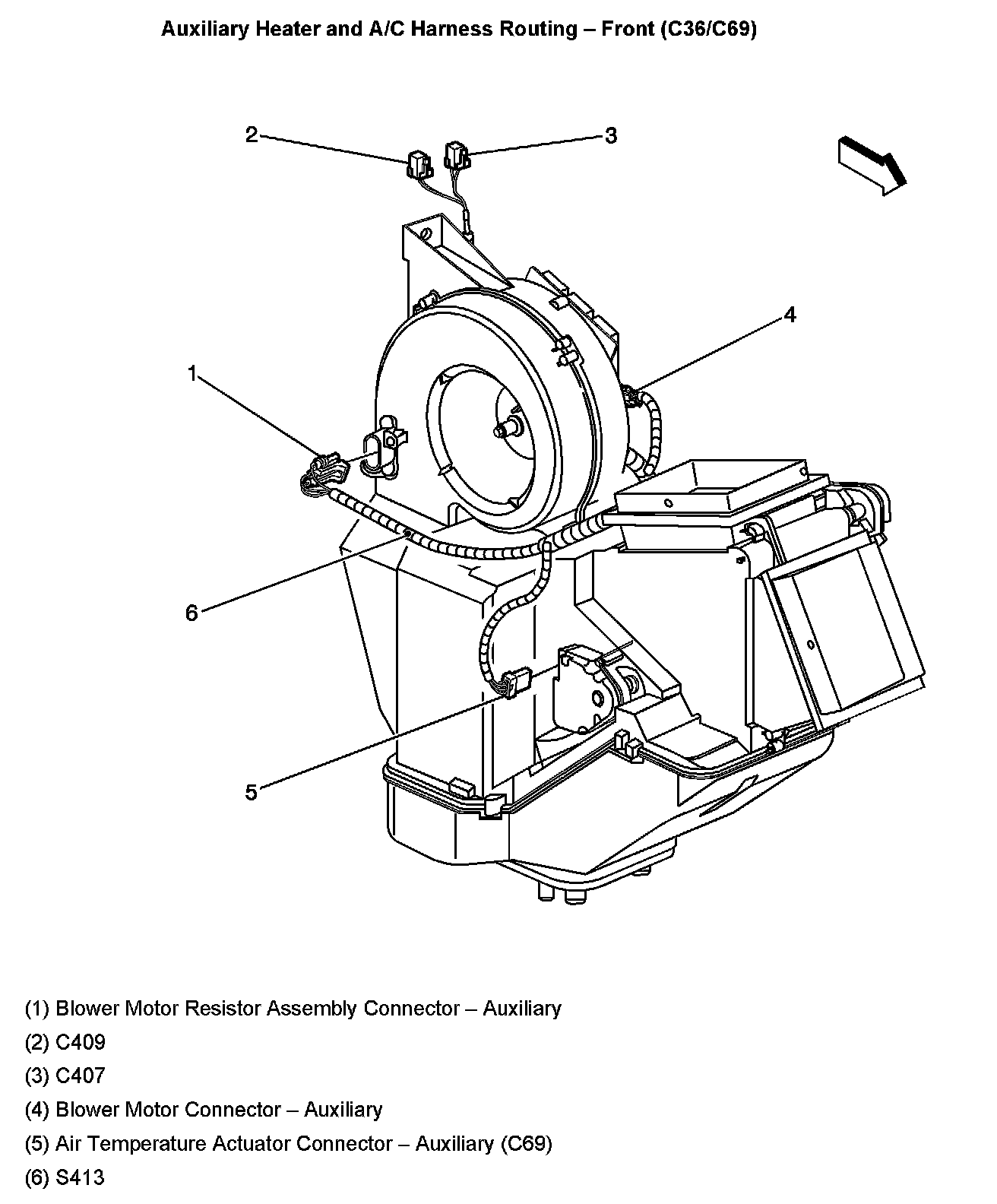 Auxiliary Heater and A/C Harness Routing – Front (C36/C69)

2

3

4

1

6

5

(1) Blower Motor Resistor Assembly Connector – Auxiliary

(2) C409

(3) C407

(4) Blower Motor Connector – Auxiliary

(5) Air Temperature Actuator Connector – Auxiliary (C69)

(6) S413