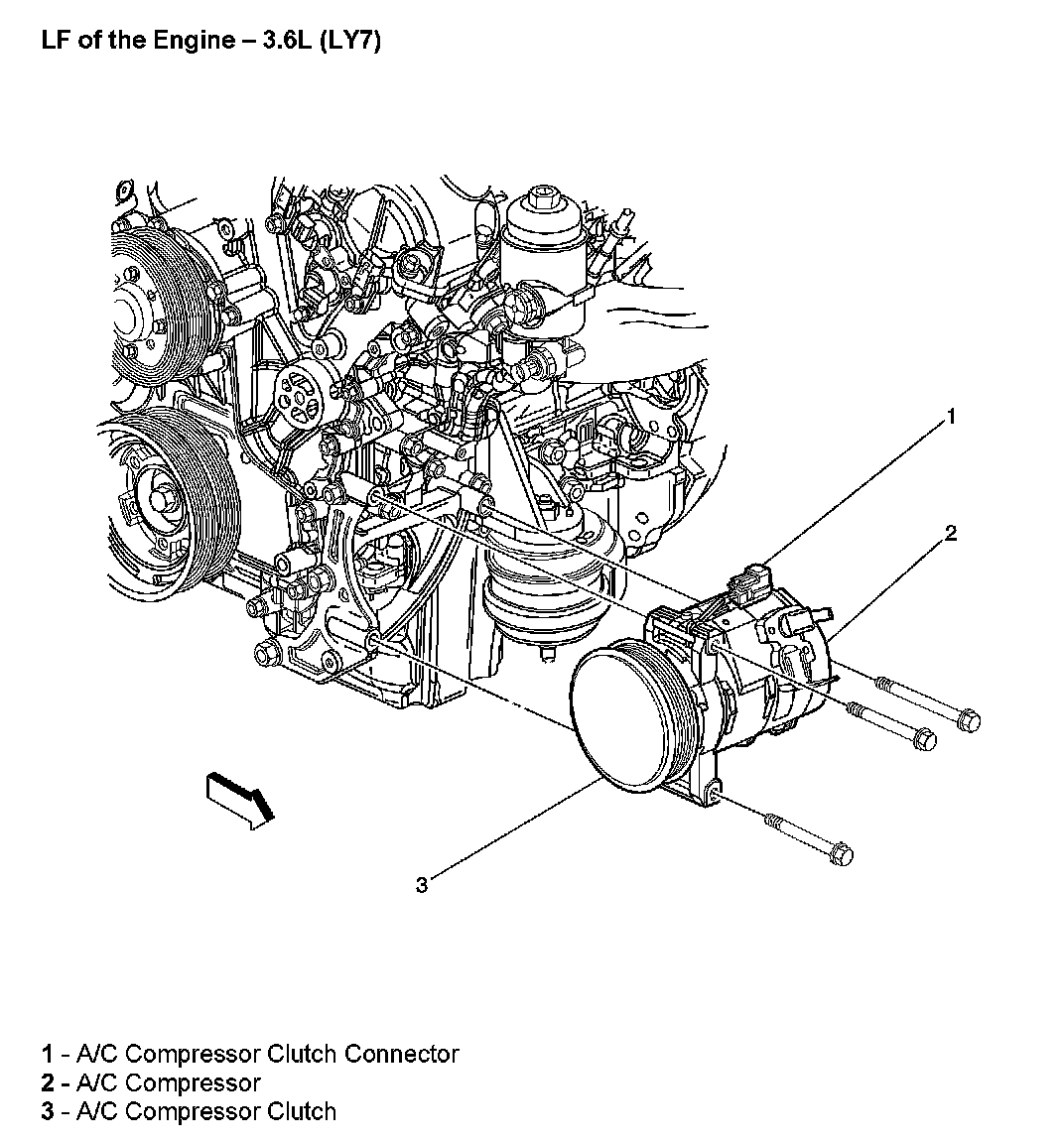 LF of the Engine – 3.6L (LY7)

1

2

3

1 - A/C Compressor Clutch Connector
2 - A/C Compressor
3 - A/C Compressor Clutch