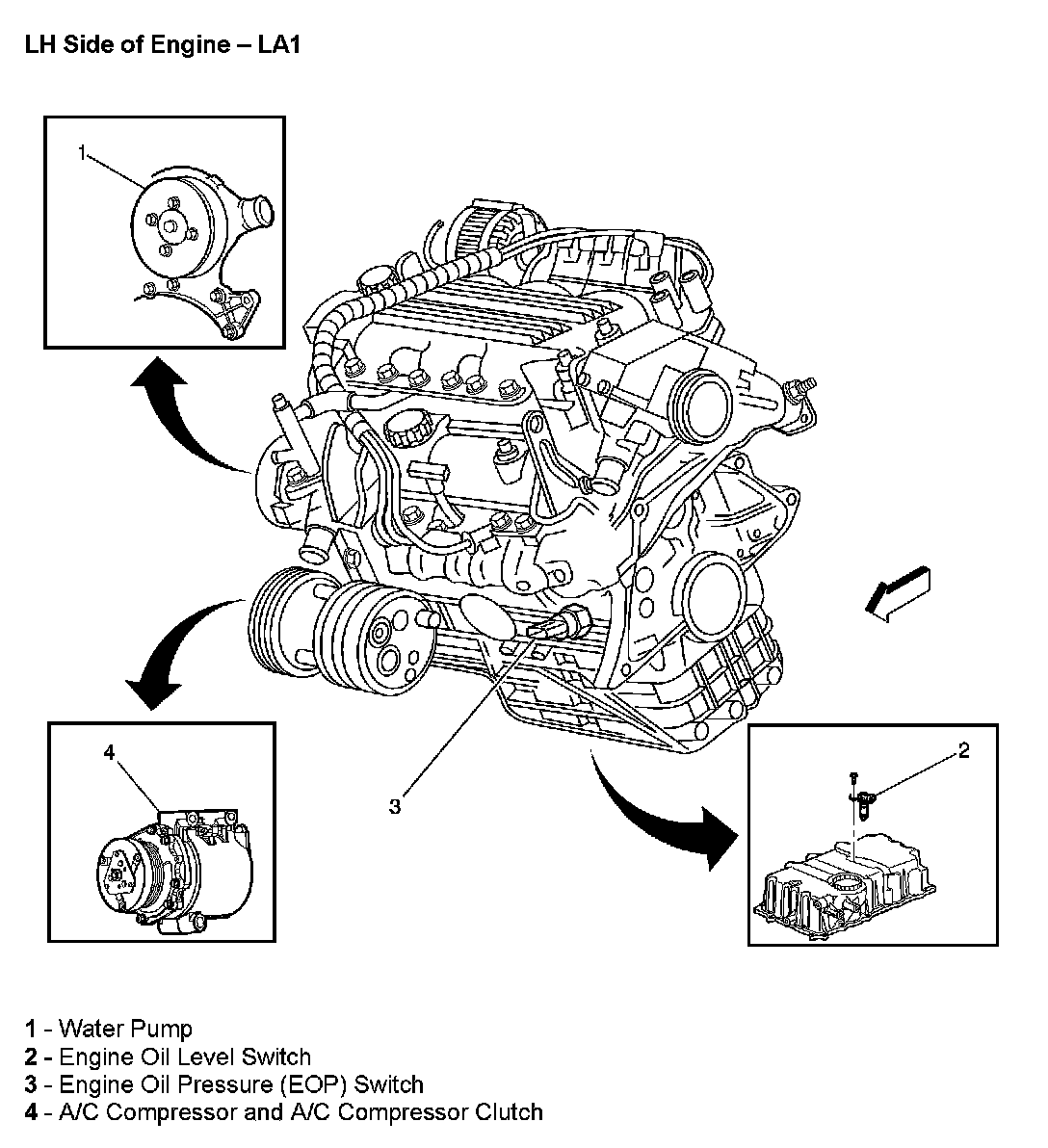 LH Side of Engine – LA1

1

4

3

2

1 - Water Pump
2 - Engine Oil Level Switch
3 - Engine Oil Pressure (EOP) Switch
4 - A/C Compressor and A/C Compressor Clutch