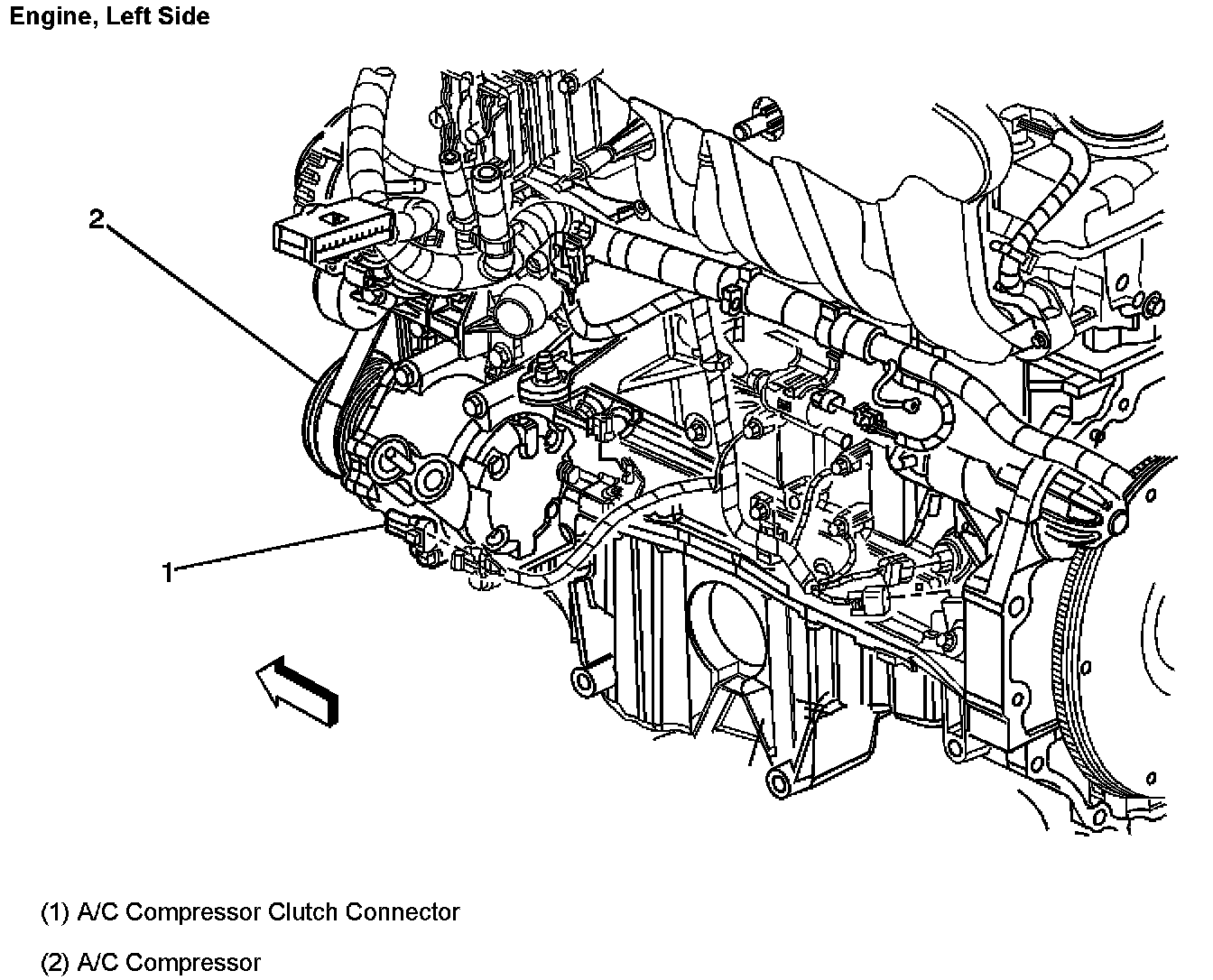 Engine, Left Side

2

1

(1) A/C Compressor Clutch Connector

(2) A/C Compressor