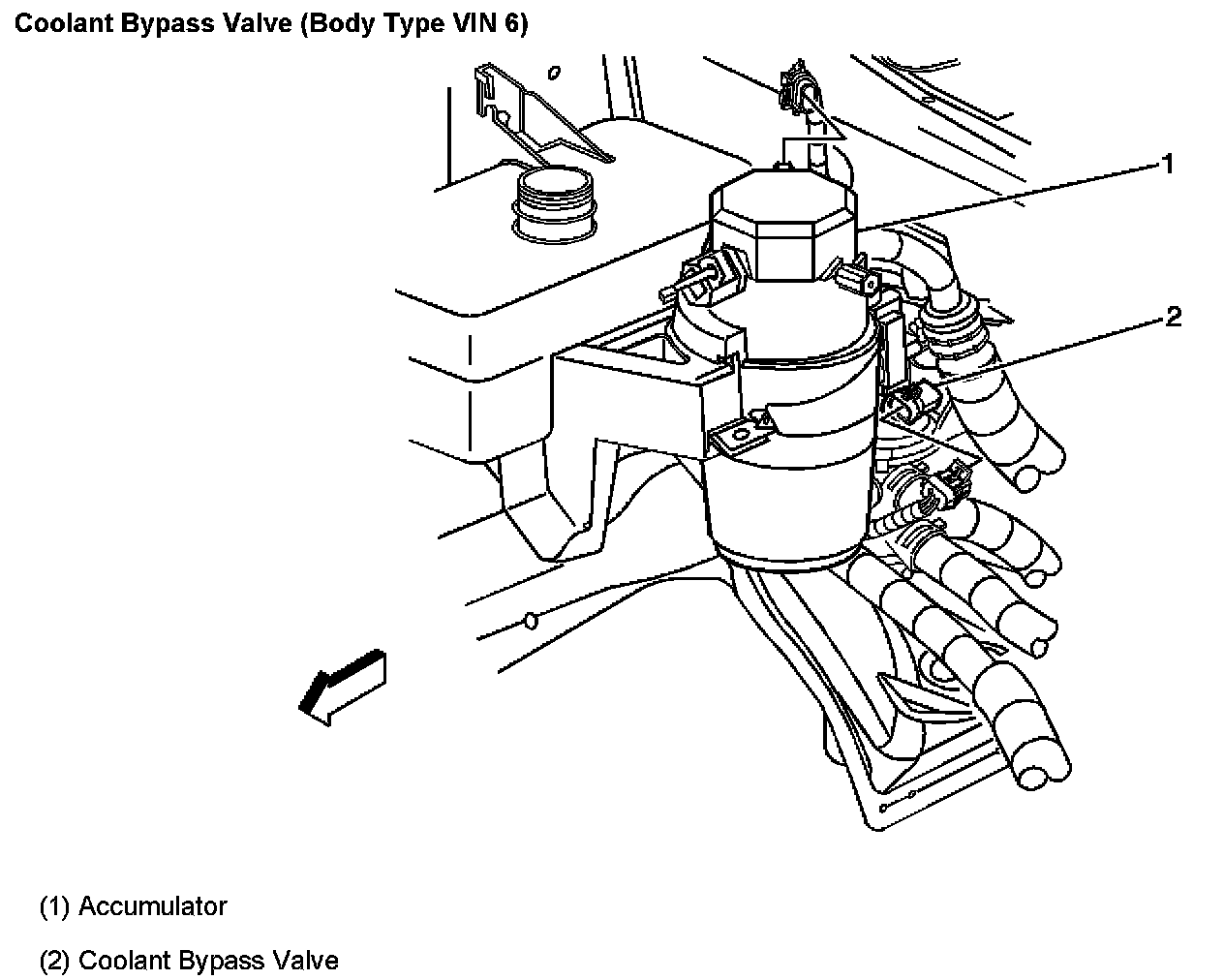 Coolant Bypass Valve (Body Type VIN 6)

1

2

(1) Accumulator

(2) Coolant Bypass Valve