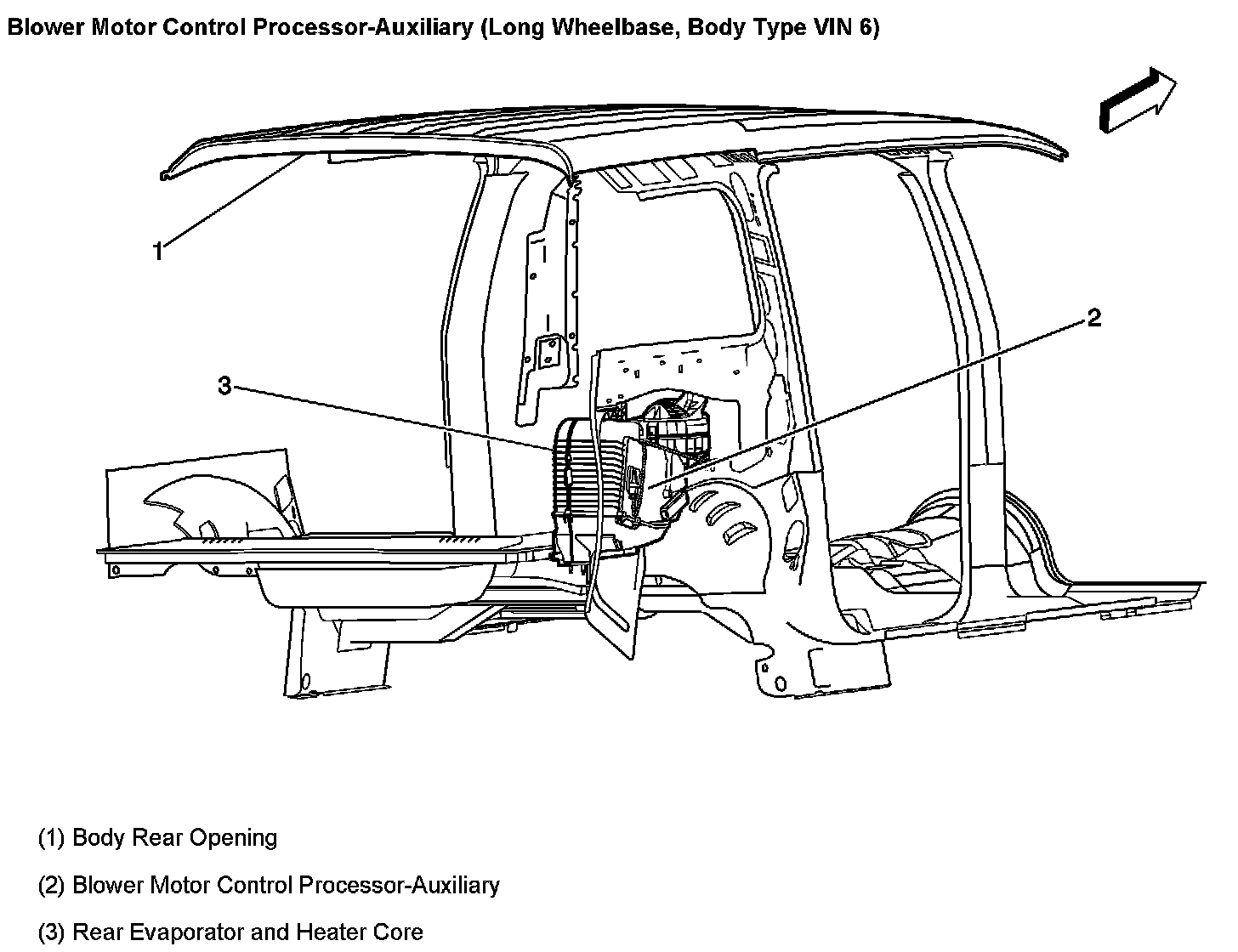 Blower Motor Control Processor-Auxiliary (Long Wheelbase, Body Type VIN 6)

1

2

3

(1) Body Rear Opening

(2) Blower Motor Control Processor-Auxiliary

(3) Rear Evaporator and Heater Core