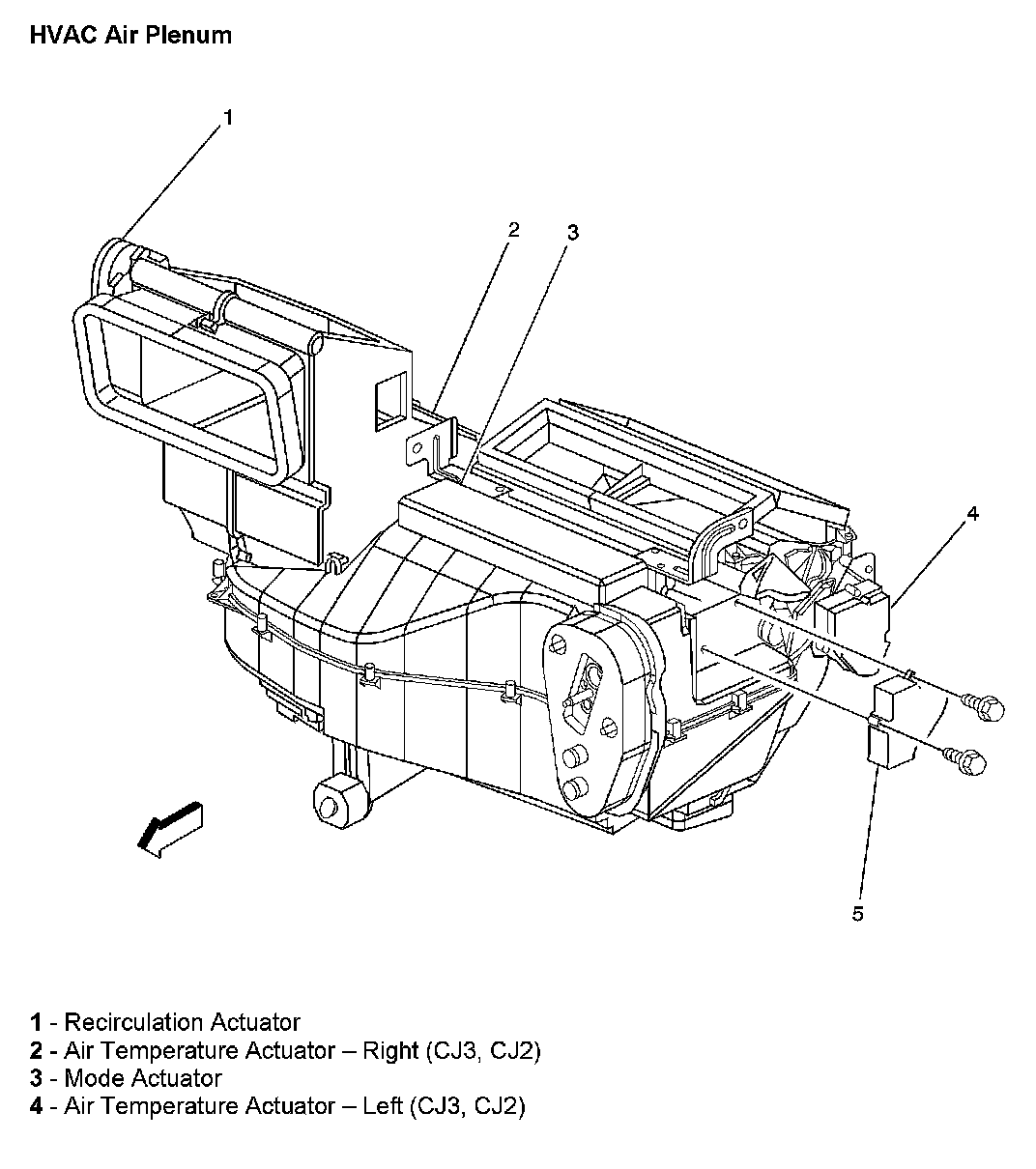 HVAC Air Plenum

1

2

3

4

5

1 - Recirculation Actuator
2 - Air Temperature Actuator – Right (CJ3, CJ2)
3 - Mode Actuator
4 - Air Temperature Actuator – Left (CJ3, CJ2)