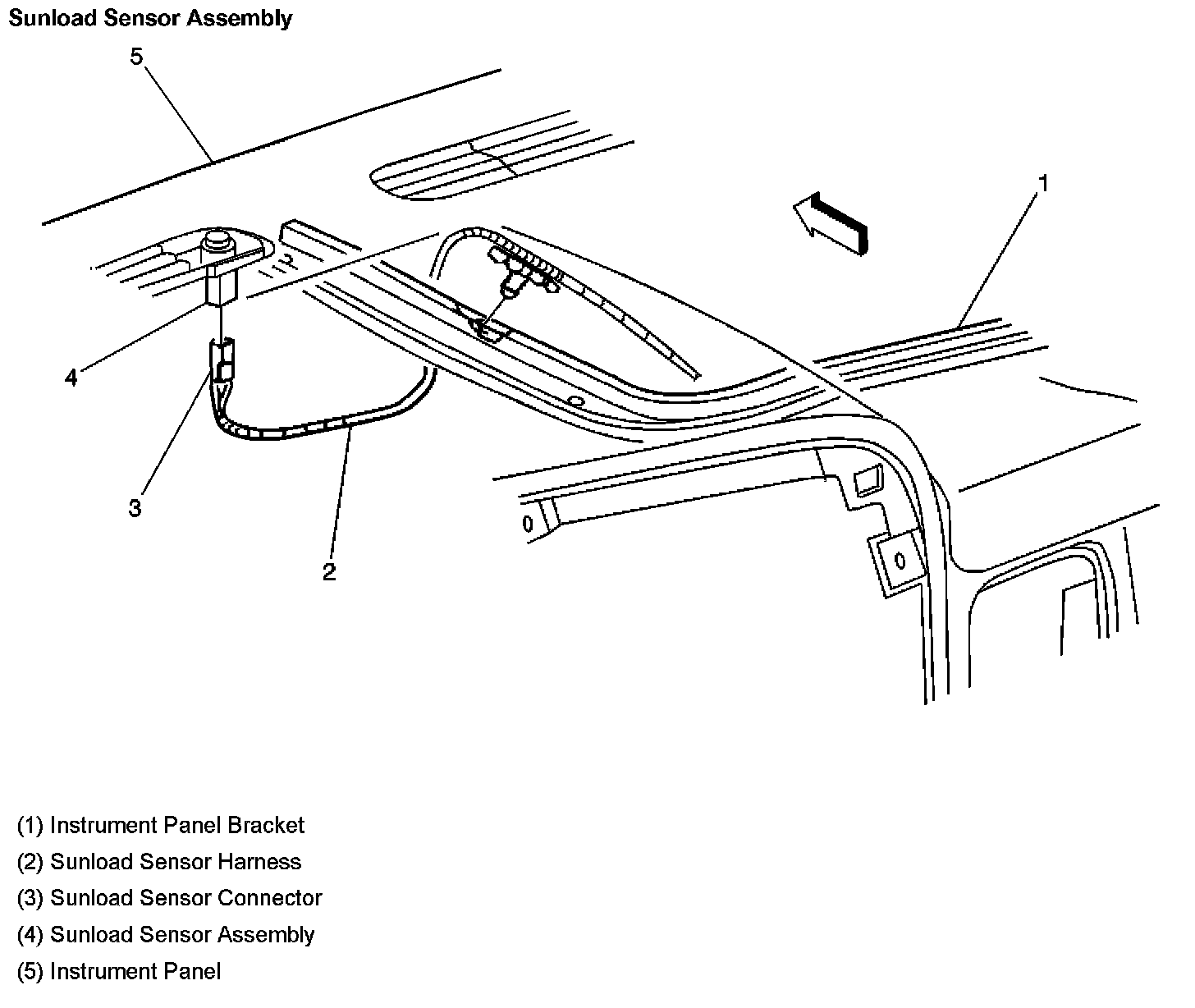 Sunload Sensor Assembly

5

1

4

3

2

(1) Instrument Panel Bracket
(2) Sunload Sensor Harness
(3) Sunload Sensor Connector
(4) Sunload Sensor Assembly
(5) Instrument Panel