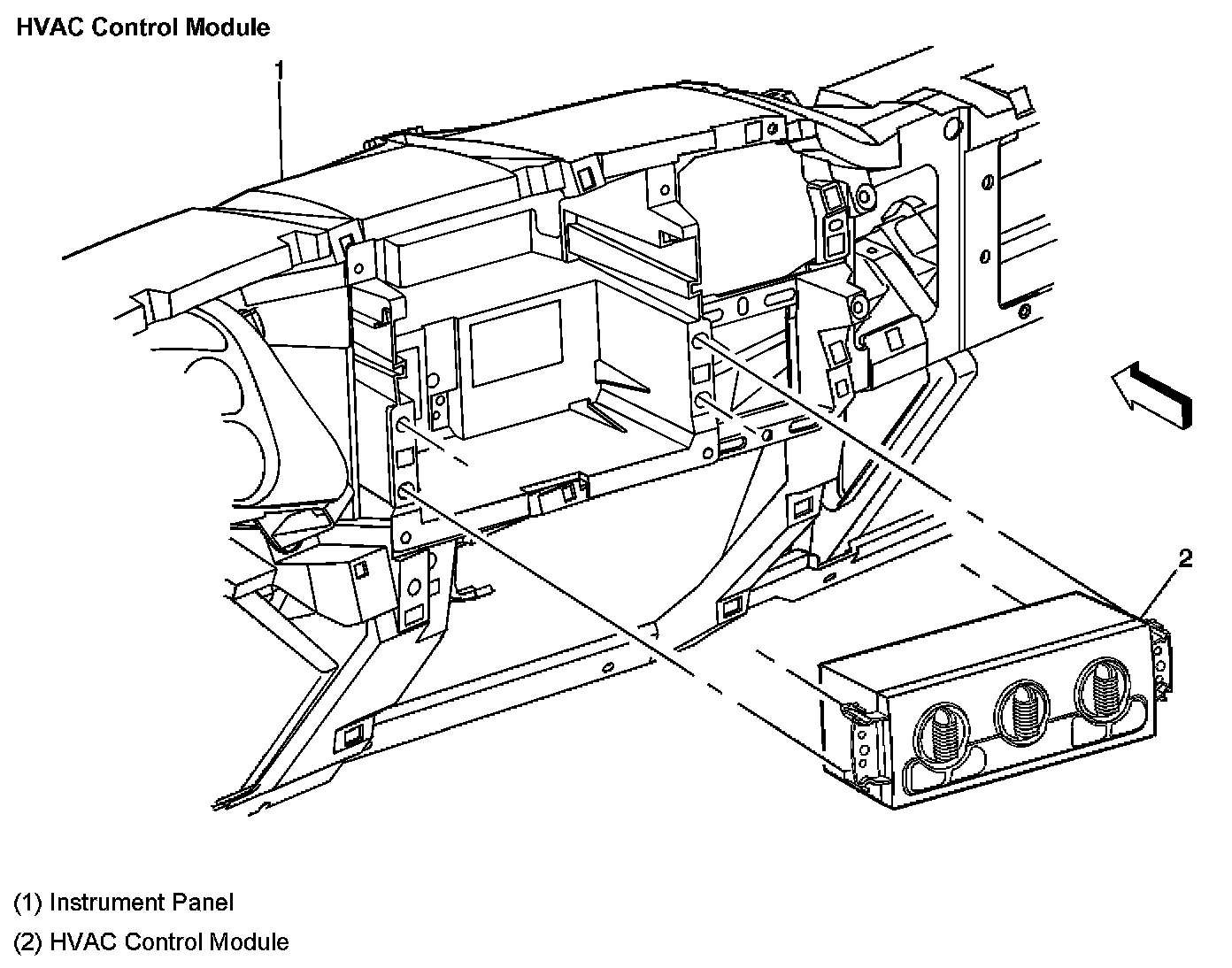 HVAC Control Module

1

2

(1) Instrument Panel

(2) HVAC Control Module