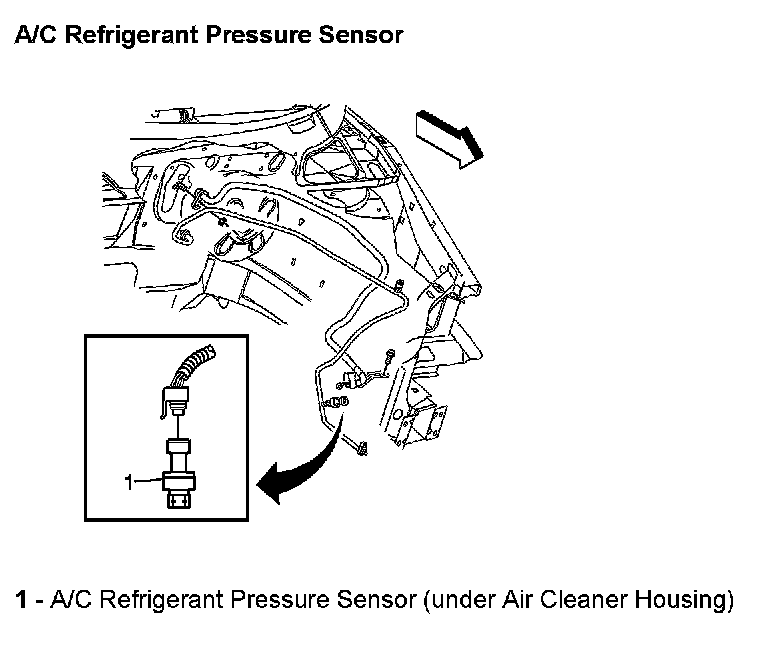 A/C Refrigerant Pressure Sensor

1

1 - A/C Refrigerant Pressure Sensor (under Air Cleaner Housing)