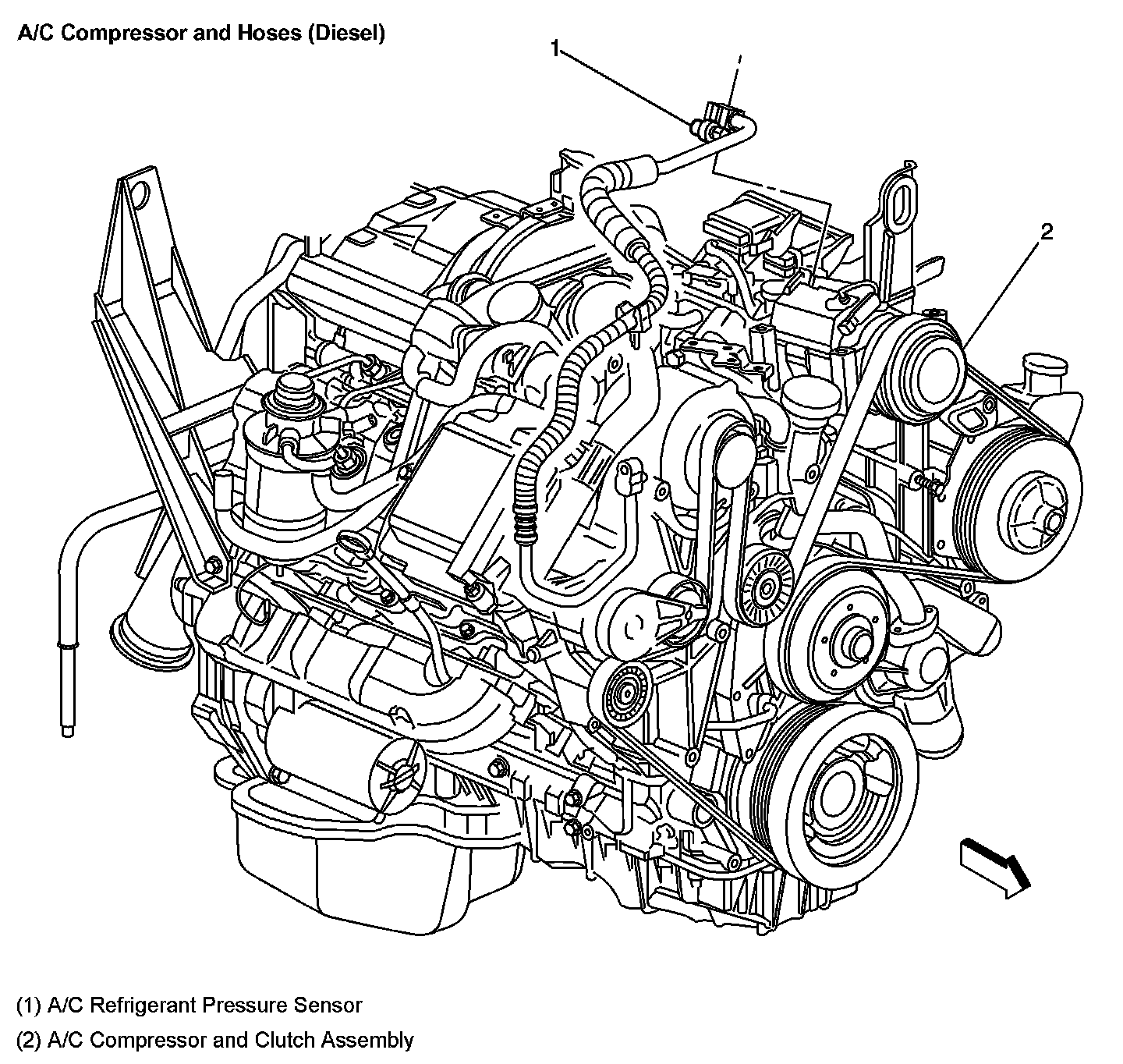 A/C Compressor and Hoses (Diesel)

1

2

(1) A/C Refrigerant Pressure Sensor

(2) A/C Compressor and Clutch Assembly