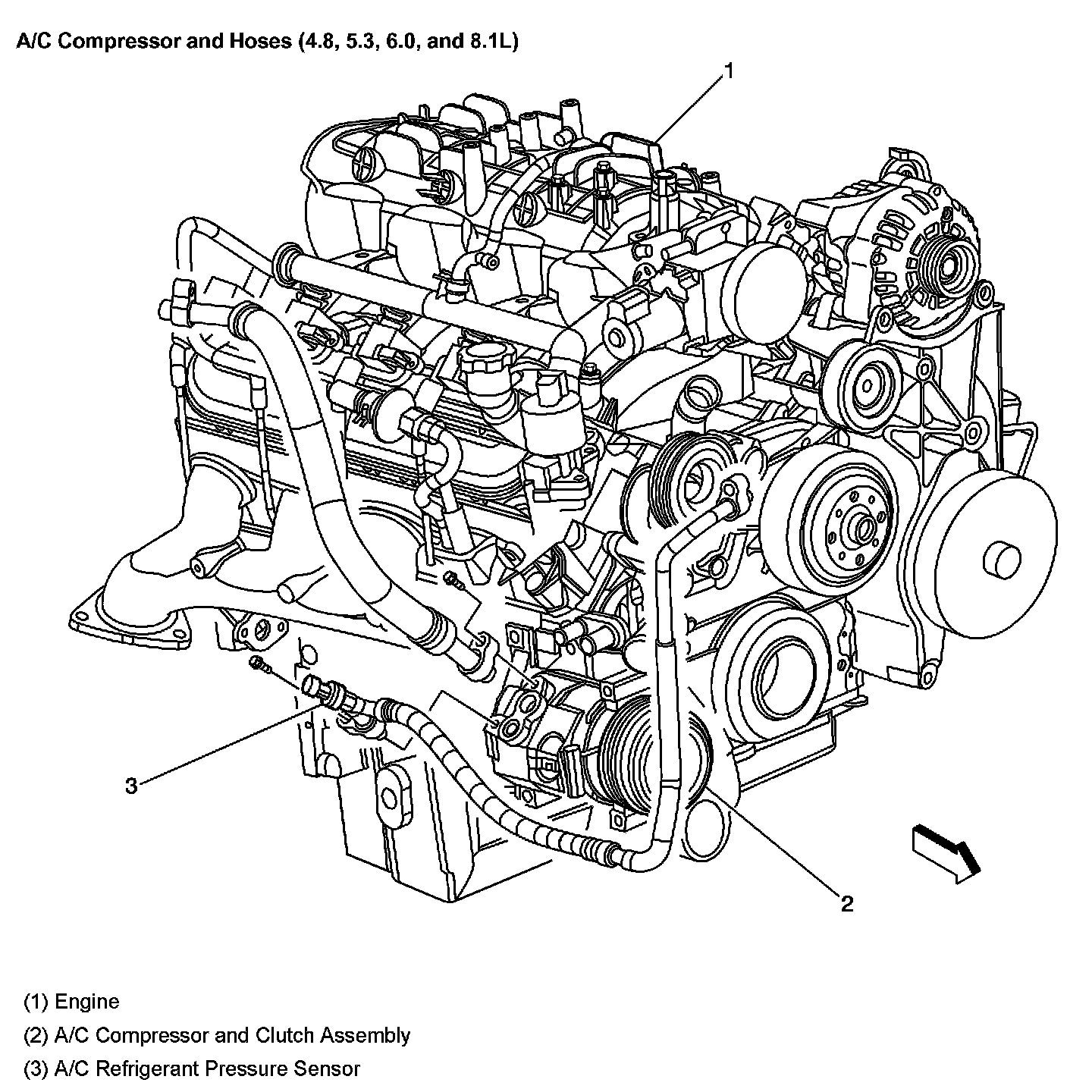 A/C Compressor and Hoses (4.8, 5.3, 6.0, and 8.1L)

1

3

2

(1) Engine

(2) A/C Compressor and Clutch Assembly

(3) A/C Refrigerant Pressure Sensor